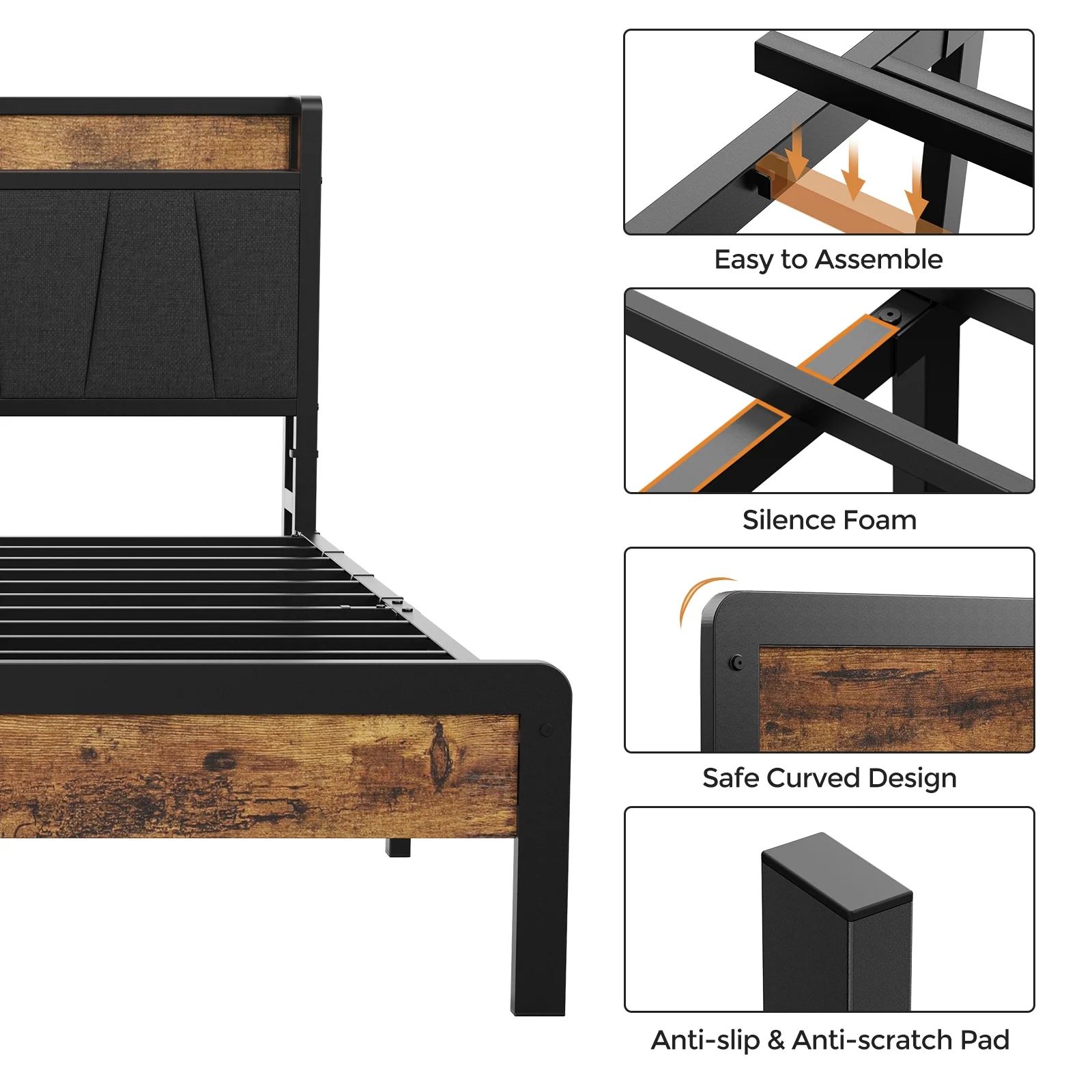 Easy to Assemble

Silence Foam

Safe Curved Design

Anti-slip & Anti-scratch Pad