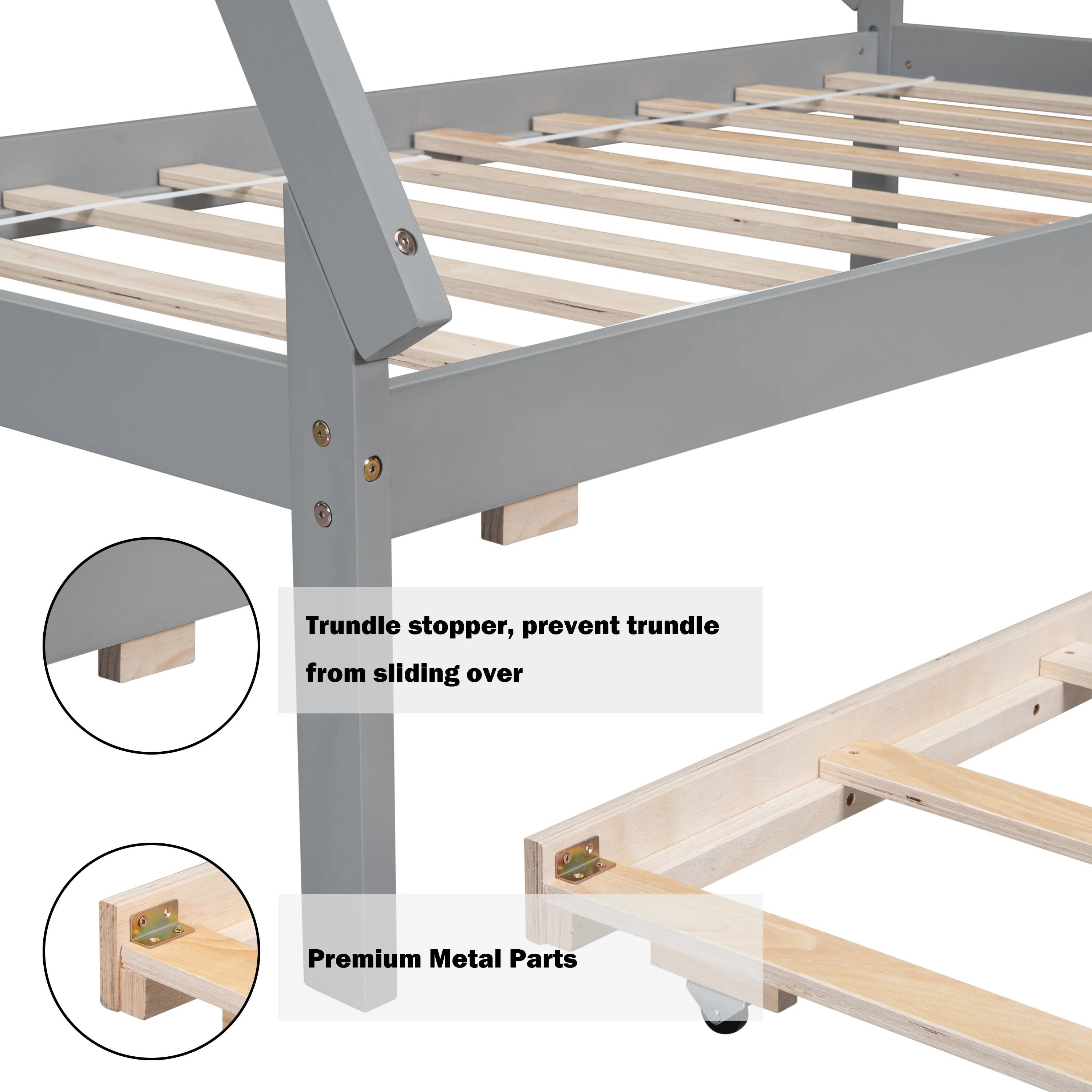 Trundle stopper, prevent trundle from sliding over

Premium Metal Parts