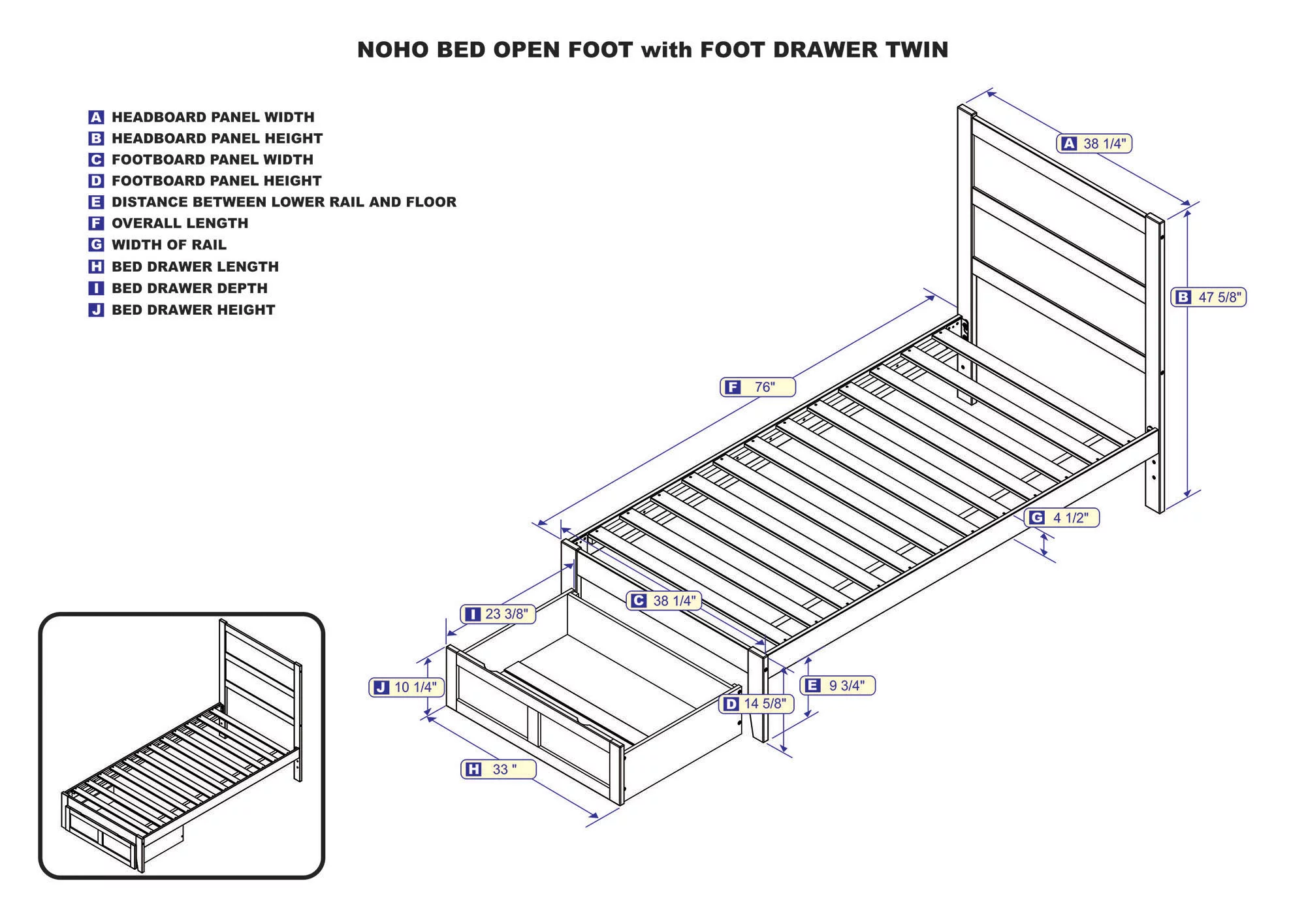 NOHO BED OPEN FOOT with FOOT DRAWER TWIN

A HEADBOARD PANEL WIDTH
B HEADBOARD PANEL HEIGHT
C FOOTBOARD PANEL WIDTH
D FOOTBOARD PANEL HEIGHT
E DISTANCE BETWEEN LOWER RAIL AND FLOOR
F OVERALL LENGTH
G WIDTH OF RAIL
H BED DRAWER LENGTH
I BED DRAWER DEPTH
J BED DRAWER HEIGHT

A 38 1/4"
B 47 5/8"
F 76"
G 4 1/2"
C 38 1/4"
I 23 3/8"
J 10 1/4"
E 9 3/4"
D 14 5/8"
H 33 "