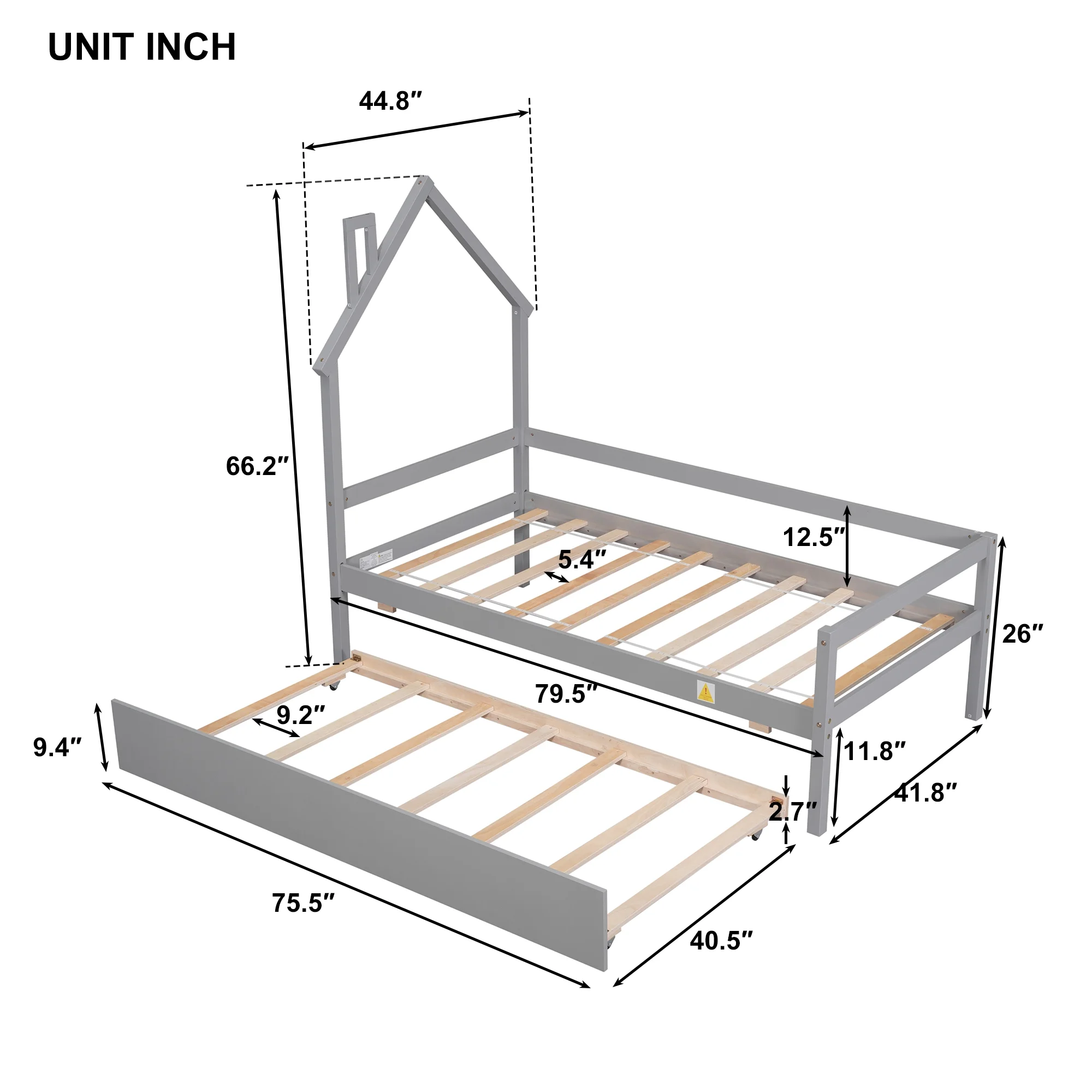 UNIT INCH

44.8″

66.2″

12.5″

5.4″

26″

79.5″

9.2″

9.4″

11.8″

41.8″

2.7″

75.5″

40.5″