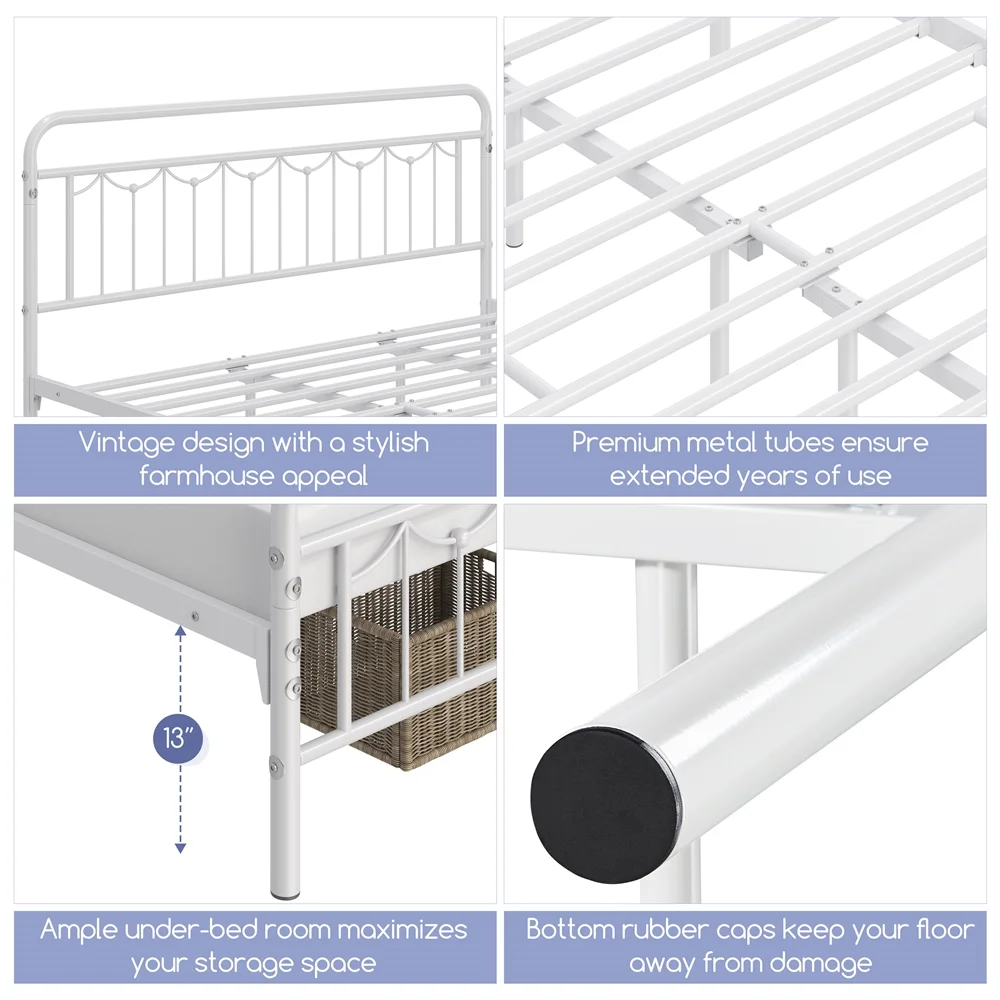 Vintage design with a stylish farmhouse appeal

Premium metal tubes ensure extended years of use

13"

Ample under-bed room maximizes your storage space

Bottom rubber caps keep your floor away from damage