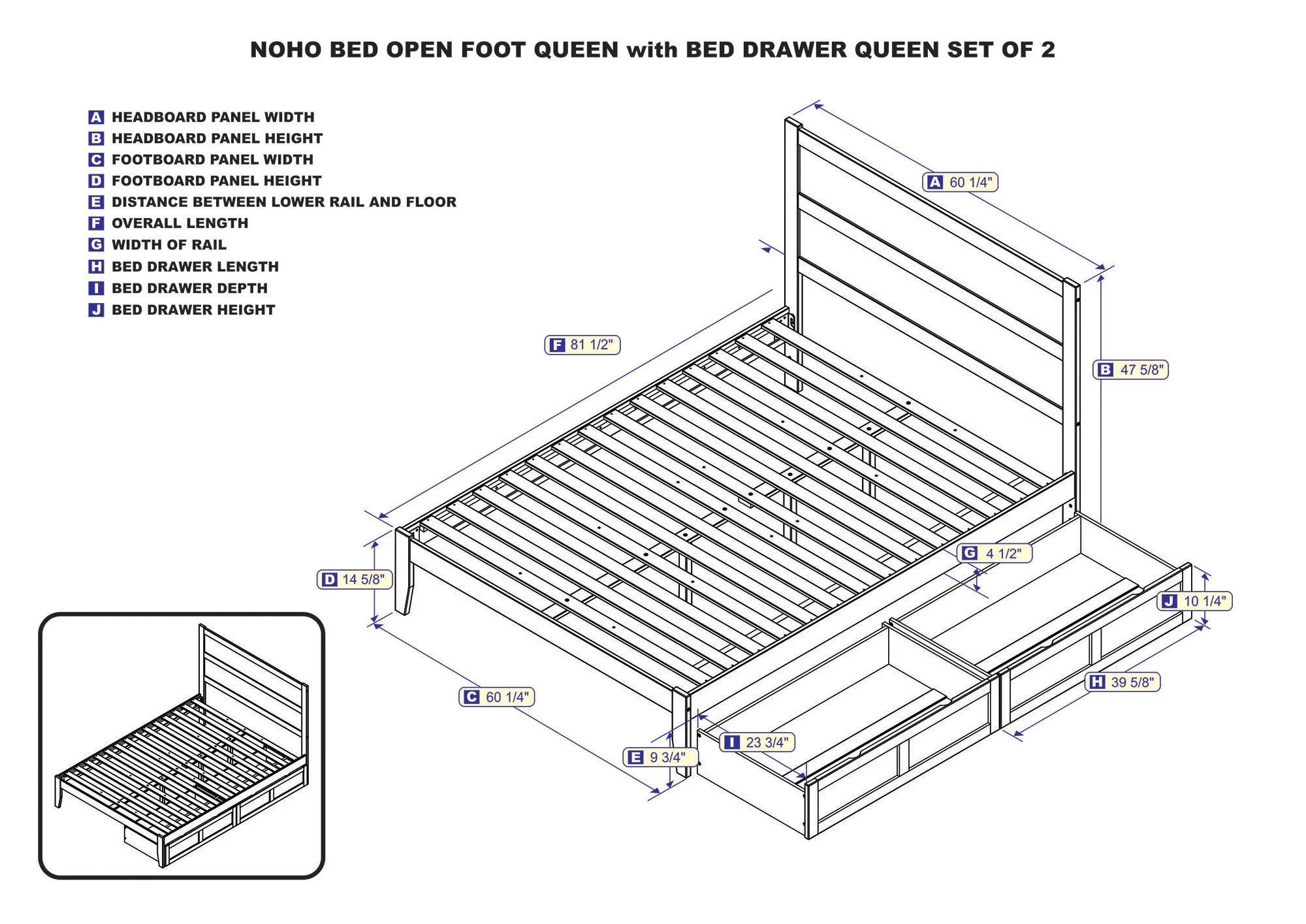 NOHO BED OPEN FOOT QUEEN with BED DRAWER QUEEN SET OF 2

A HEADBOARD PANEL WIDTH
B HEADBOARD PANEL HEIGHT
C FOOTBOARD PANEL WIDTH
D FOOTBOARD PANEL HEIGHT
E DISTANCE BETWEEN LOWER RAIL AND FLOOR
F OVERALL LENGTH
G WIDTH OF RAIL
H BED DRAWER LENGTH
I BED DRAWER DEPTH
J BED DRAWER HEIGHT

A 60 1/4"
F 81 1/2"
B 47 5/8"
G 4 1/2"
D 14 5/8"
J 10 1/4"
C 60 1/4"
H 39 5/8"
I 23 3/4"
E 9 3/4"