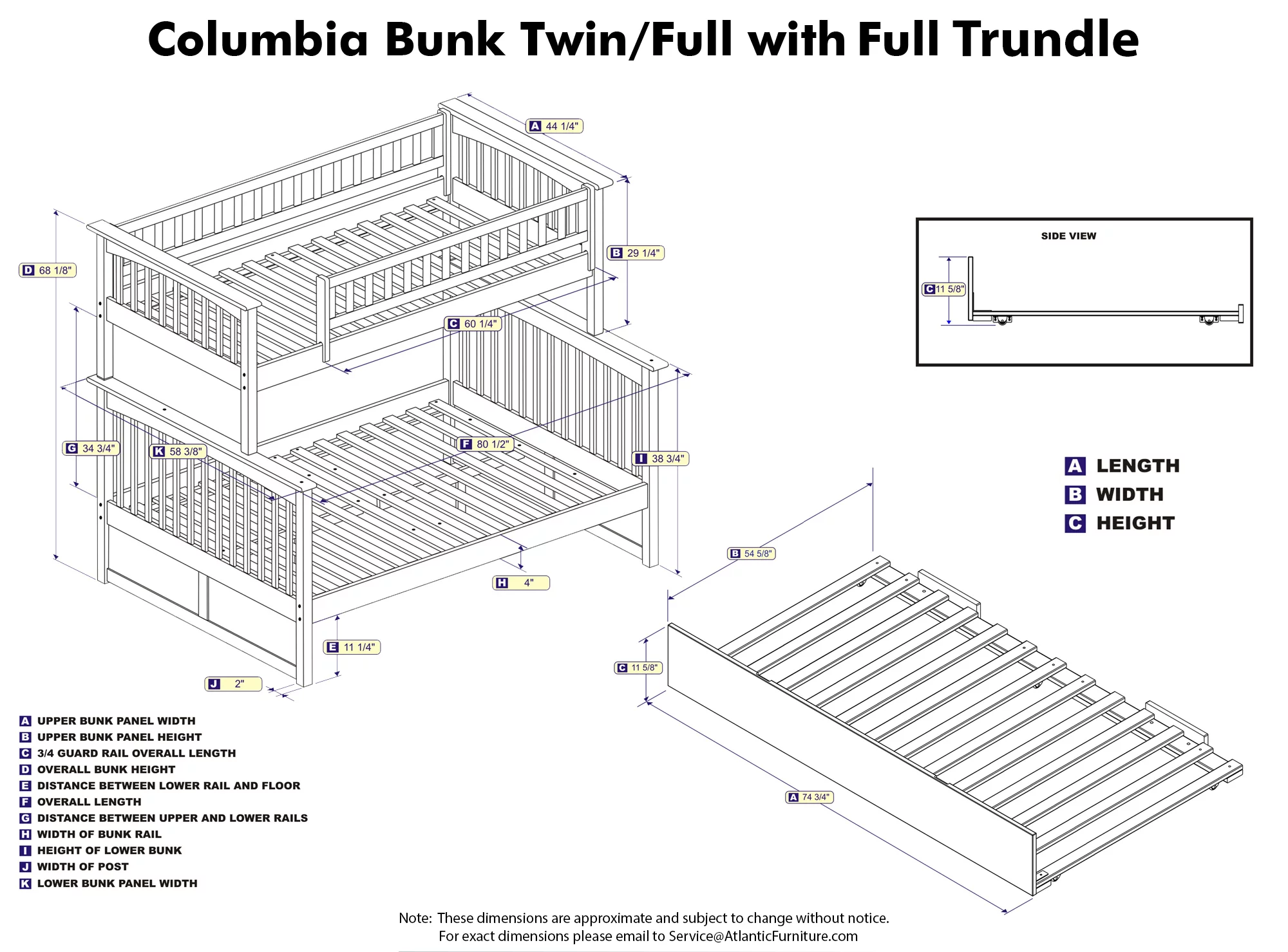 Columbia Bunk Twin/Full with Full Trundle

A 44 1/4"

B 29 1/4"

D 68 1/8"

C 60 1/4"

G 34 3/4"

K 58 3/8"

F 80 1/2"

I 38 3/4"

H 4"

E 11 1/4"

J 2"

SIDE VIEW

C 11 5/8"

A LENGTH
B WIDTH
C HEIGHT

B 54 5/8"

C 11 5/8"

A 74 3/4"

A UPPER BUNK PANEL WIDTH
B UPPER BUNK PANEL HEIGHT
C 3/4 GUARD RAIL OVERALL LENGTH
D OVERALL BUNK HEIGHT
E DISTANCE BETWEEN LOWER RAIL AND FLOOR
F OVERALL LENGTH
G DISTANCE BETWEEN UPPER AND LOWER RAILS
H WIDTH OF BUNK RAIL
I HEIGHT OF LOWER BUNK
J WIDTH OF POST
K LOWER BUNK PANEL WIDTH

Note: These dimensions are approximate and subject to change without notice.
For exact dimensions please email to Service@AtlanticFurniture.com