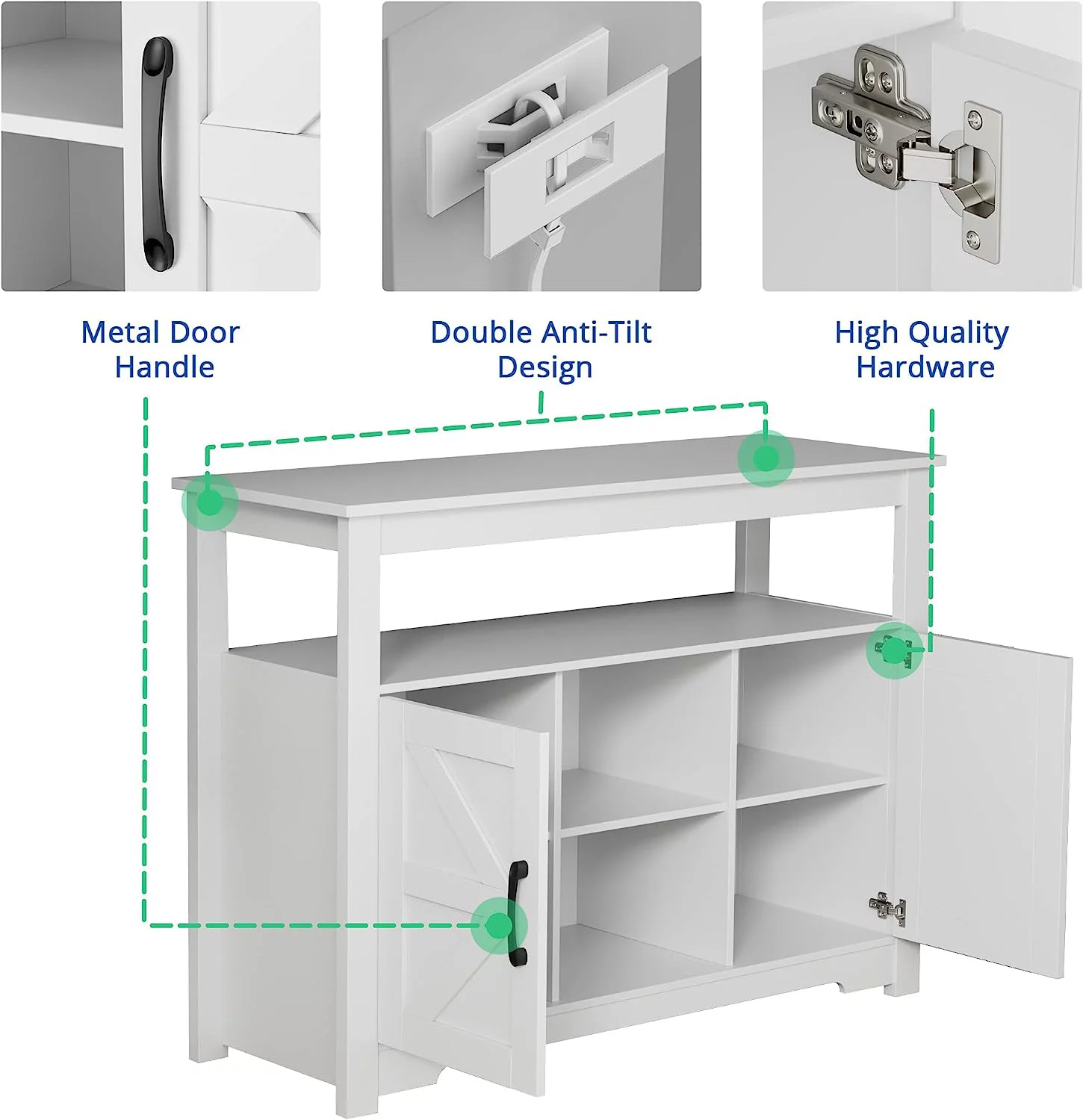 Metal Door Handle

Double Anti-Tilt Design

High Quality Hardware