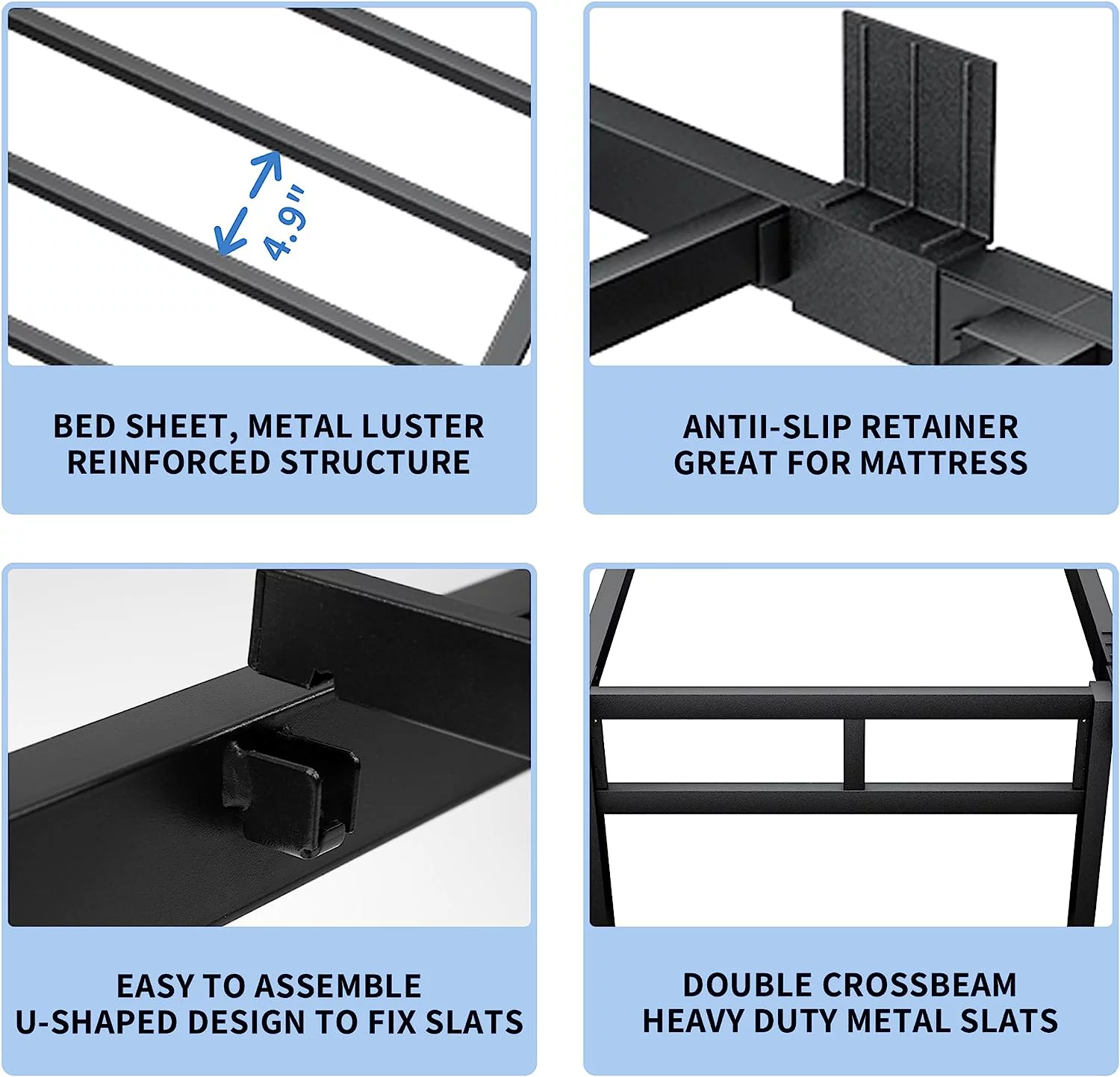 4.9"

BED SHEET, METAL LUSTER
REINFORCED STRUCTURE

ANTII-SLIP RETAINER
GREAT FOR MATTRESS

EASY TO ASSEMBLE
U-SHAPED DESIGN TO FIX SLATS

DOUBLE CROSSBEAM
HEAVY DUTY METAL SLATS