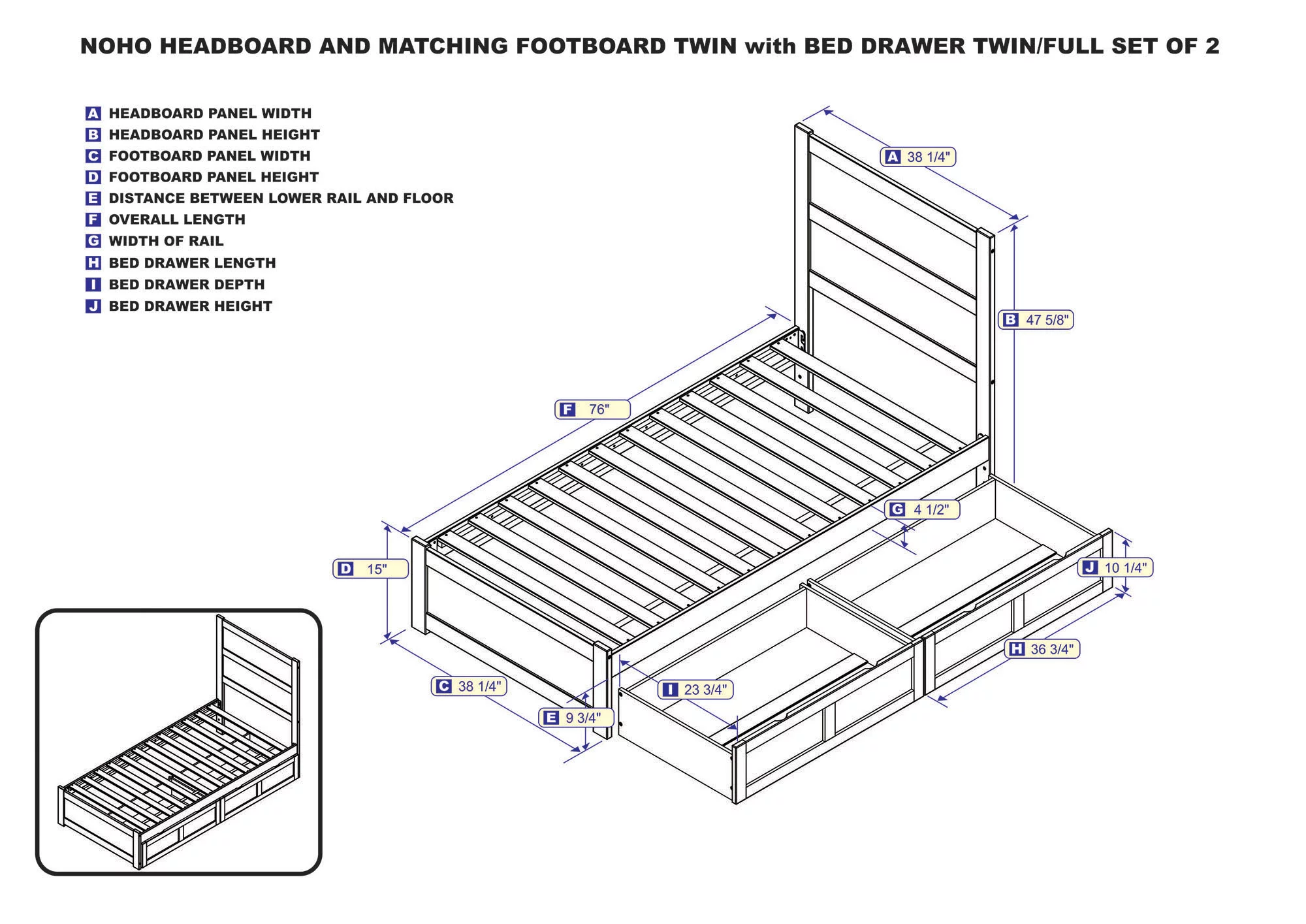 NOHO HEADBOARD AND MATCHING FOOTBOARD TWIN with BED DRAWER TWIN/FULL SET OF 2

A HEADBOARD PANEL WIDTH
B HEADBOARD PANEL HEIGHT
C FOOTBOARD PANEL WIDTH
D FOOTBOARD PANEL HEIGHT
E DISTANCE BETWEEN LOWER RAIL AND FLOOR
F OVERALL LENGTH
G WIDTH OF RAIL
H BED DRAWER LENGTH
I BED DRAWER DEPTH
J BED DRAWER HEIGHT

A 38 1/4"
B 47 5/8"
F 76"
G 4 1/2"
D 15"
J 10 1/4"
H 36 3/4"
C 38 1/4"
I 23 3/4"
E 9 3/4"