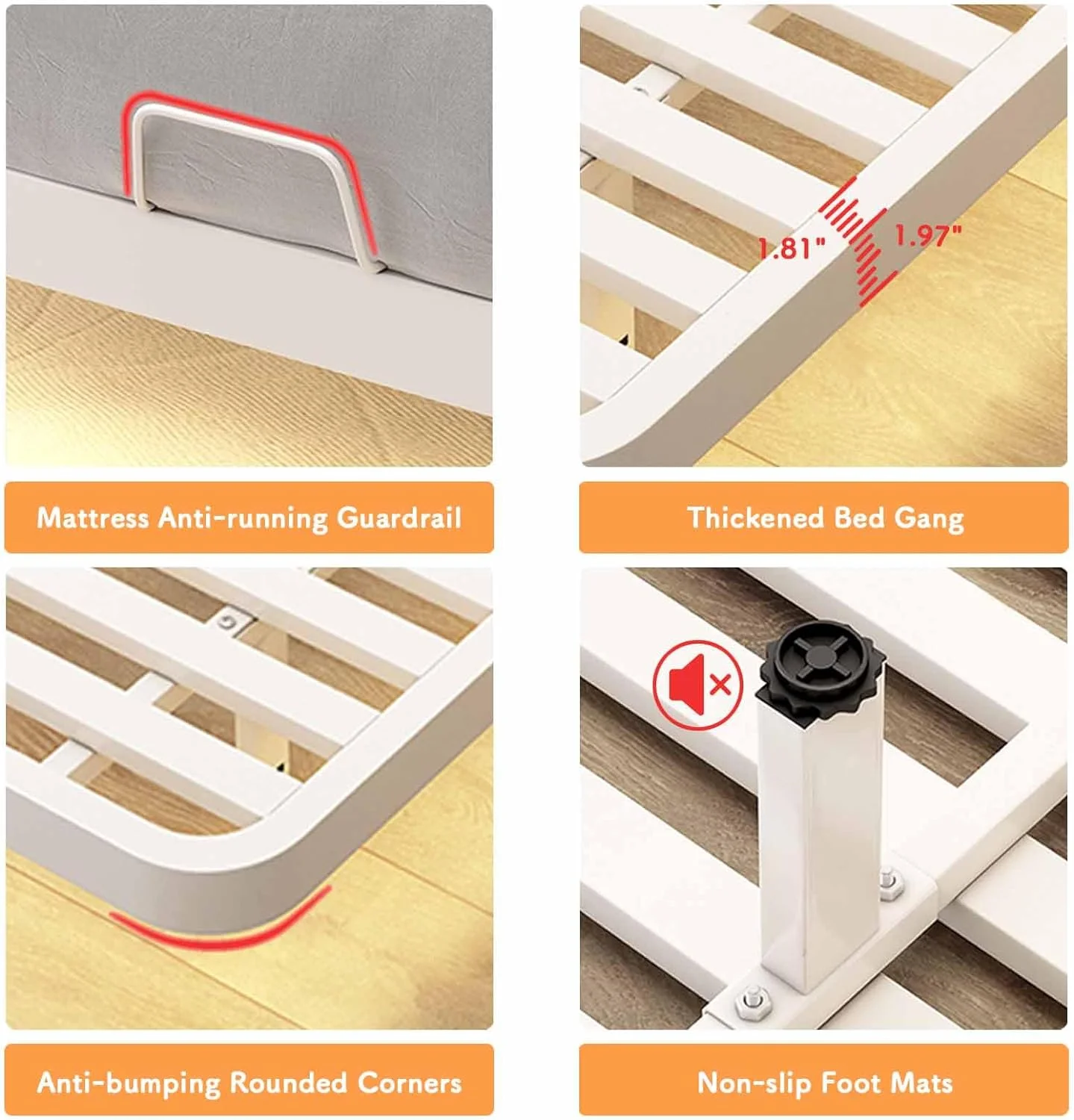 Mattress Anti-running Guardrail

1.81"

1.97"

Thickened Bed Gang

Anti-bumping Rounded Corners

Non-slip Foot Mats