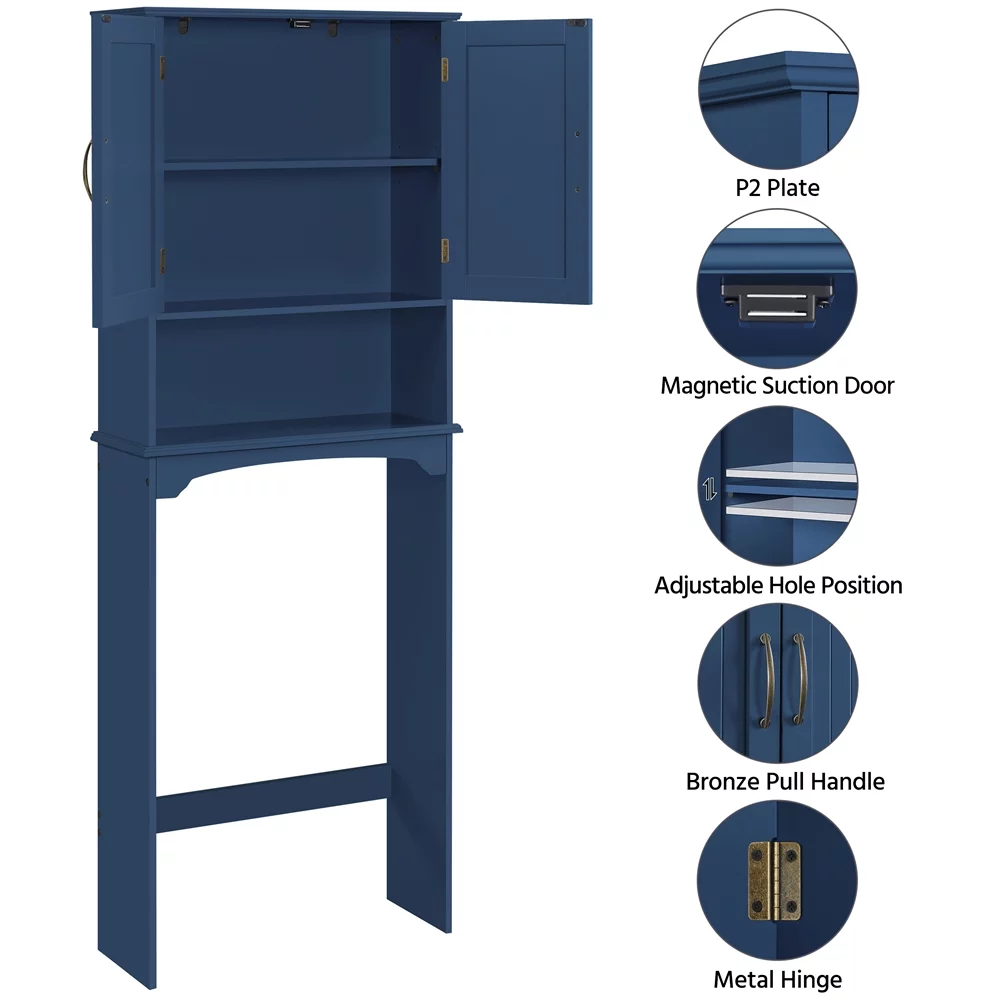 P2 Plate

Magnetic Suction Door

Adjustable Hole Position

Bronze Pull Handle

Metal Hinge