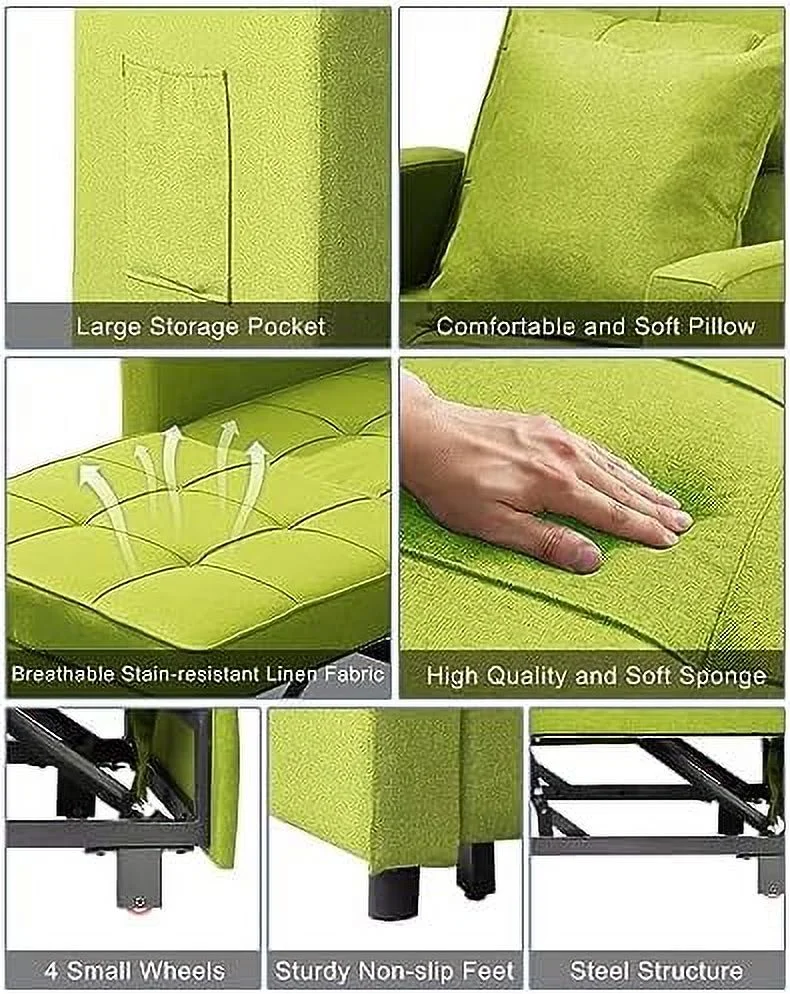 Large Storage Pocket

Comfortable and Soft Pillow

Breathable Stain-resistant Linen Fabric

High Quality and Soft Sponge

4 Small Wheels

Sturdy Non-slip Feet

Steel Structure