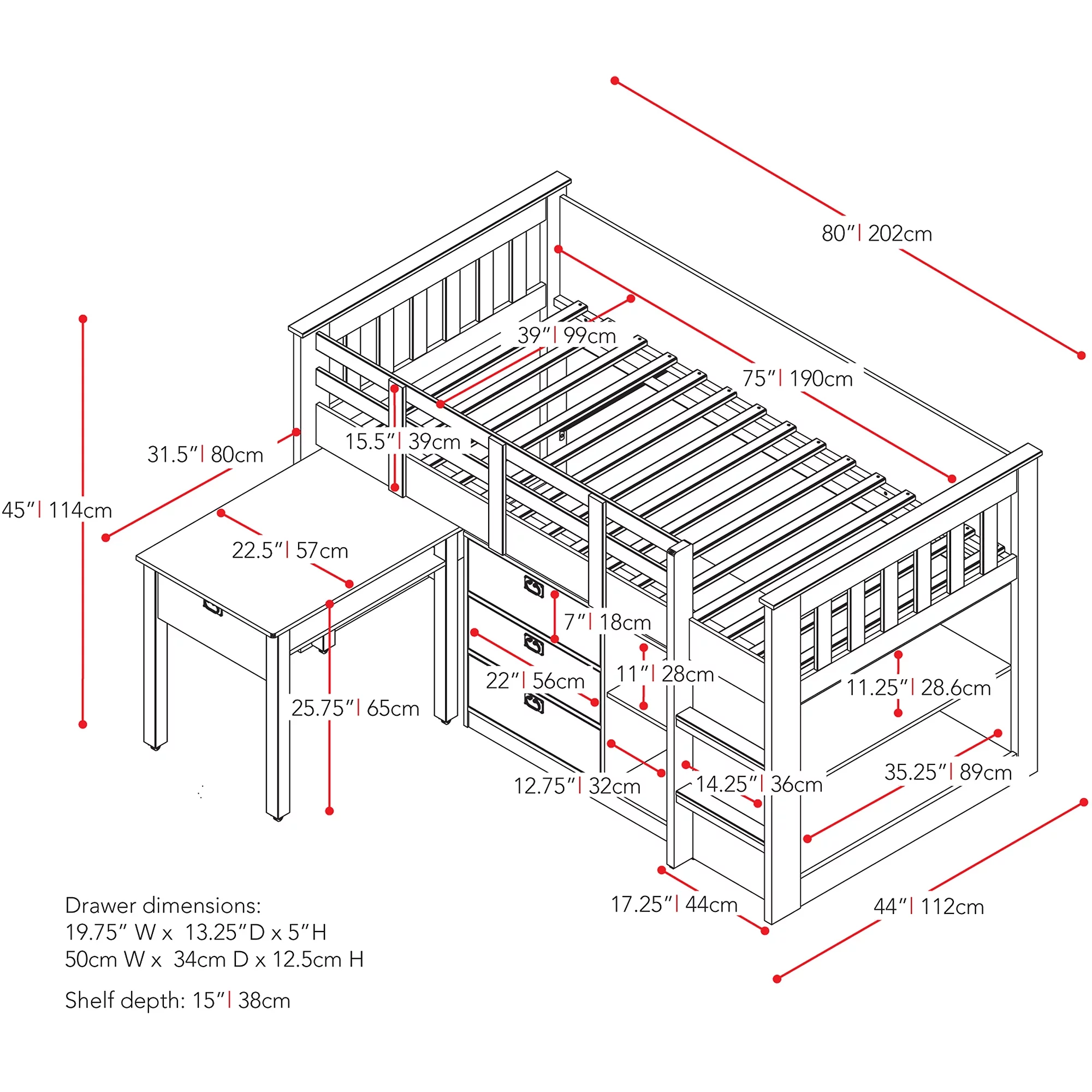 80" | 202cm

39" | 99cm

75" | 190cm

15.5" | 39cm

31.5" | 80cm

45" | 114cm

22.5" | 57cm

7" | 18cm

11" | 28cm

22" | 56cm

11.25" | 28.6cm

25.75" | 65cm

12.75" | 32cm

14.25" | 36cm

35.25" | 89cm

17.25" | 44cm

44" | 112cm

Drawer dimensions:
19.75" W x 13.25"D x 5"H
50cm W x 34cm D x 12.5cm H

Shelf depth: 15" | 38cm