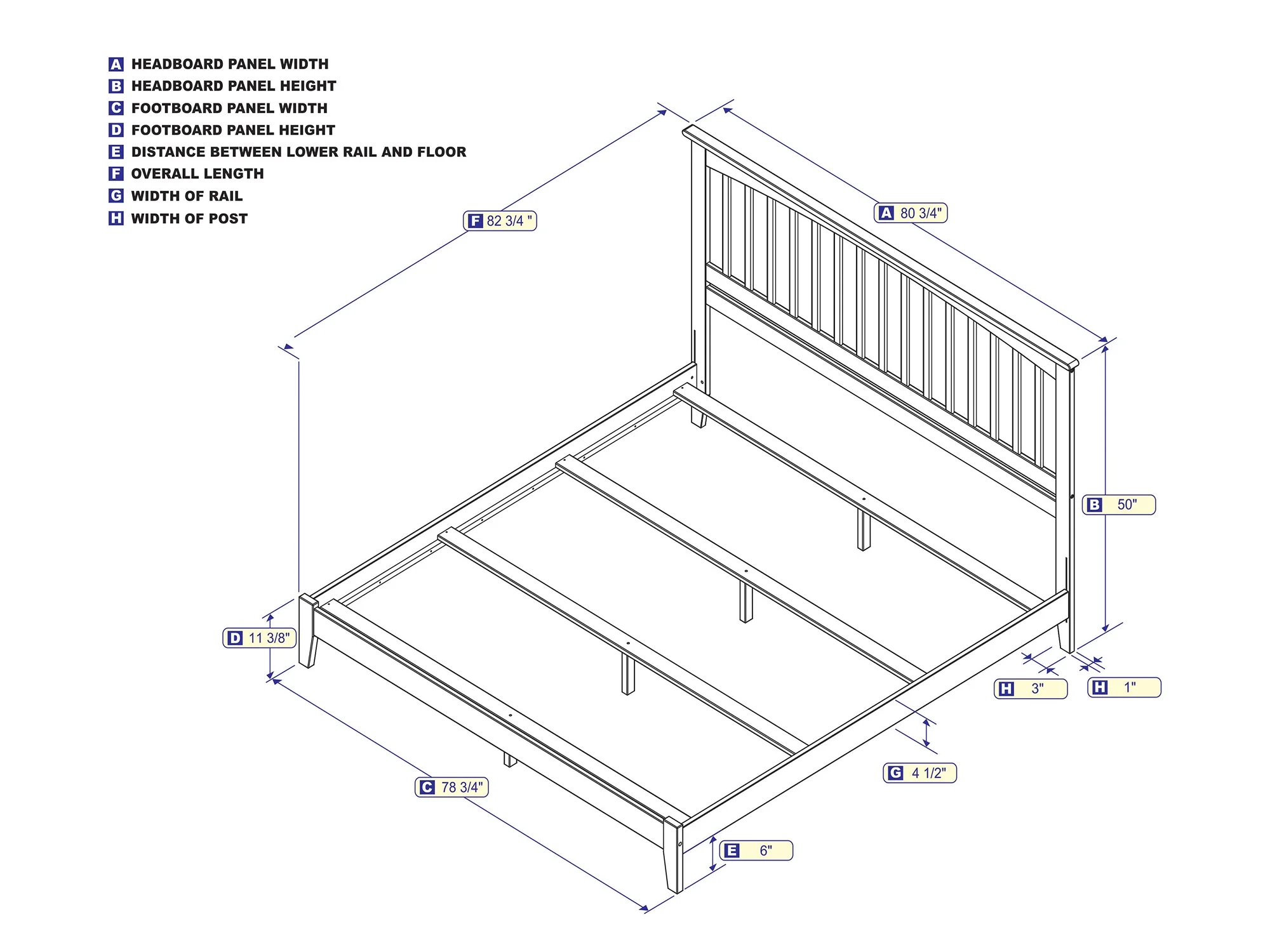 A HEADBOARD PANEL WIDTH
B HEADBOARD PANEL HEIGHT
C FOOTBOARD PANEL WIDTH
D FOOTBOARD PANEL HEIGHT
E DISTANCE BETWEEN LOWER RAIL AND FLOOR
F OVERALL LENGTH
G WIDTH OF RAIL
H WIDTH OF POST

F 82 3/4 "
A 80 3/4"
B 50"
D 11 3/8"
H 3"
H 1"
G 4 1/2"
C 78 3/4"
E 6"