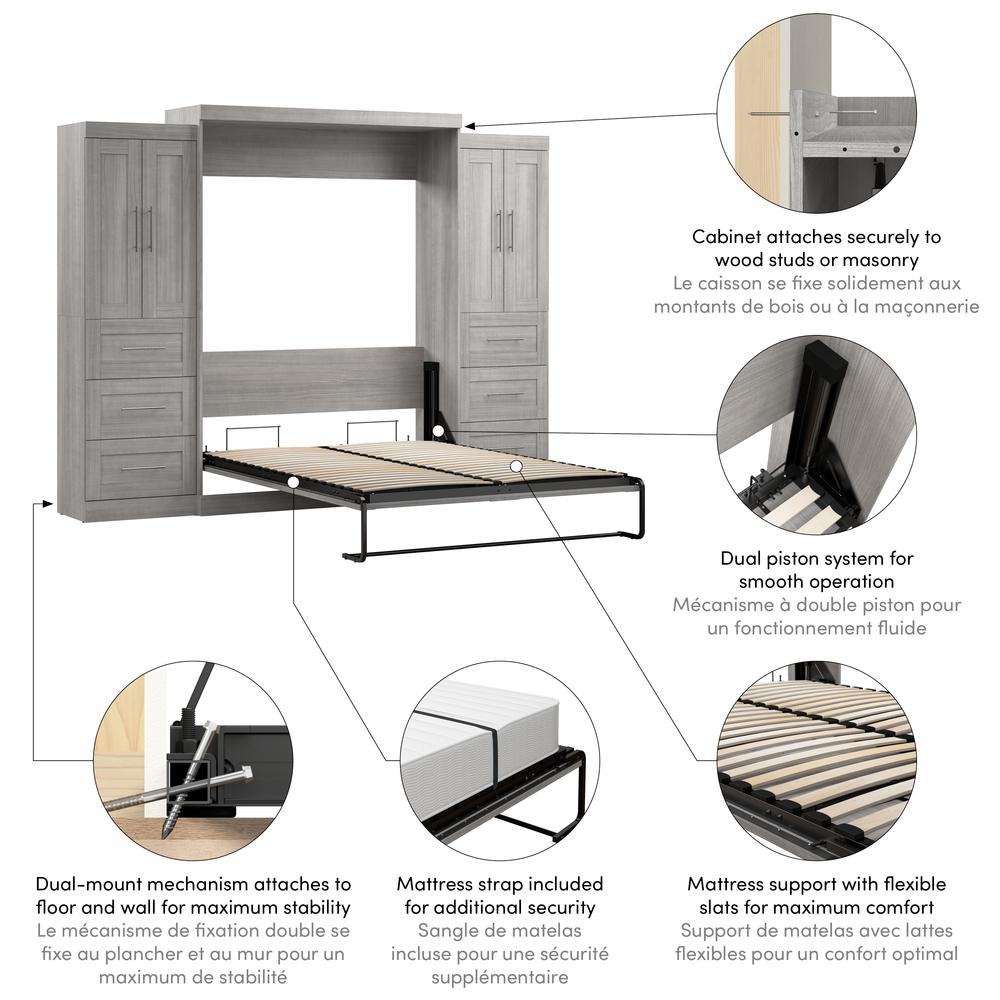 Cabinet attaches securely to wood studs or masonry
Le caisson se fixe solidement aux montants de bois ou à la maçonnerie

Dual piston system for smooth operation
Mécanisme à double piston pour un fonctionnement fluide

Dual-mount mechanism attaches to floor and wall for maximum stability
Le mécanisme de fixation double se fixe au plancher et au mur pour un maximum de stabilité

Mattress strap included for additional security
Sangle de matelas incluse pour une sécurité supplémentaire

Mattress support with flexible slats for maximum comfort
Support de matelas avec lattes flexibles pour un confort optimal