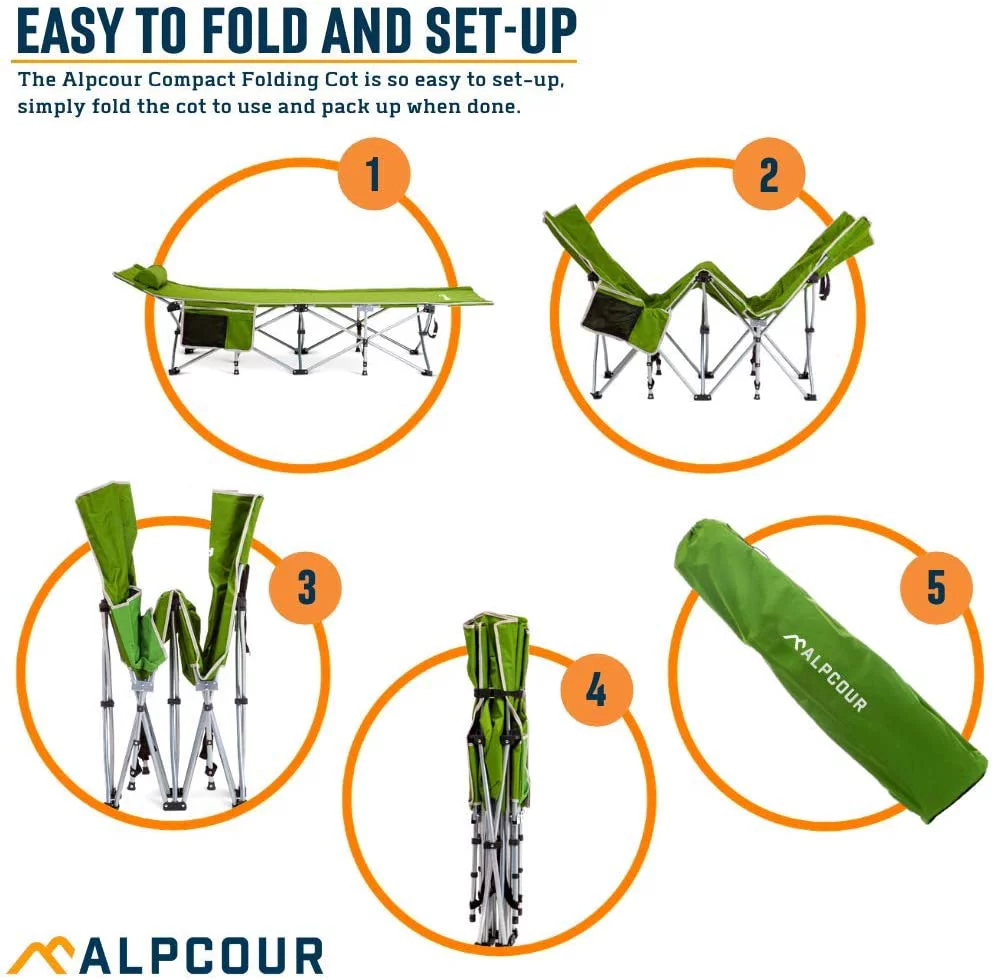 EASY TO FOLD AND SET-UP

The Alpcour Compact Folding Cot is so easy to set-up, simply fold the cot to use and pack up when done.

1

2

3

4

5

ALPCOUR

ALPCOUR