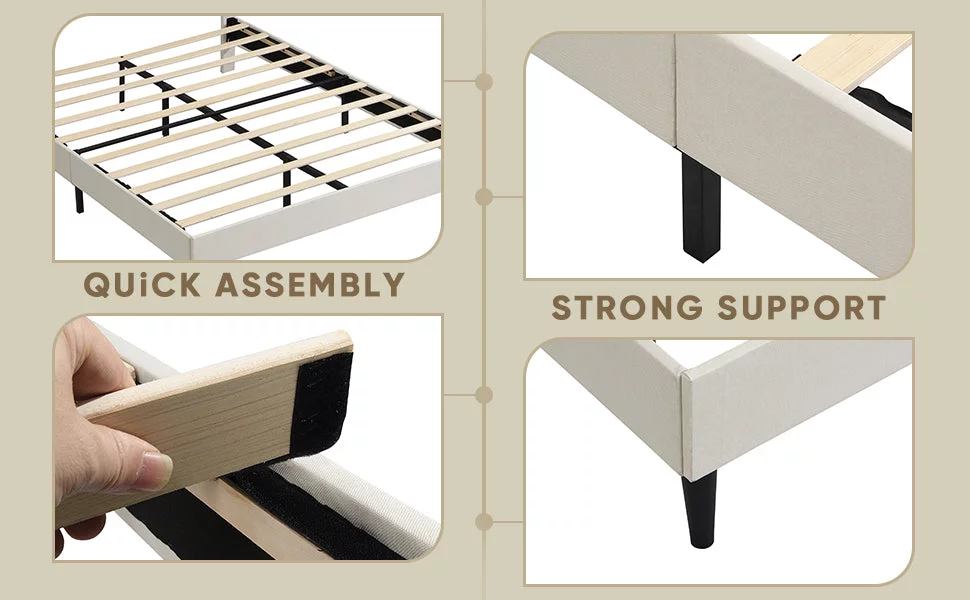 QUiCK ASSEMBLY

STRONG SUPPORT