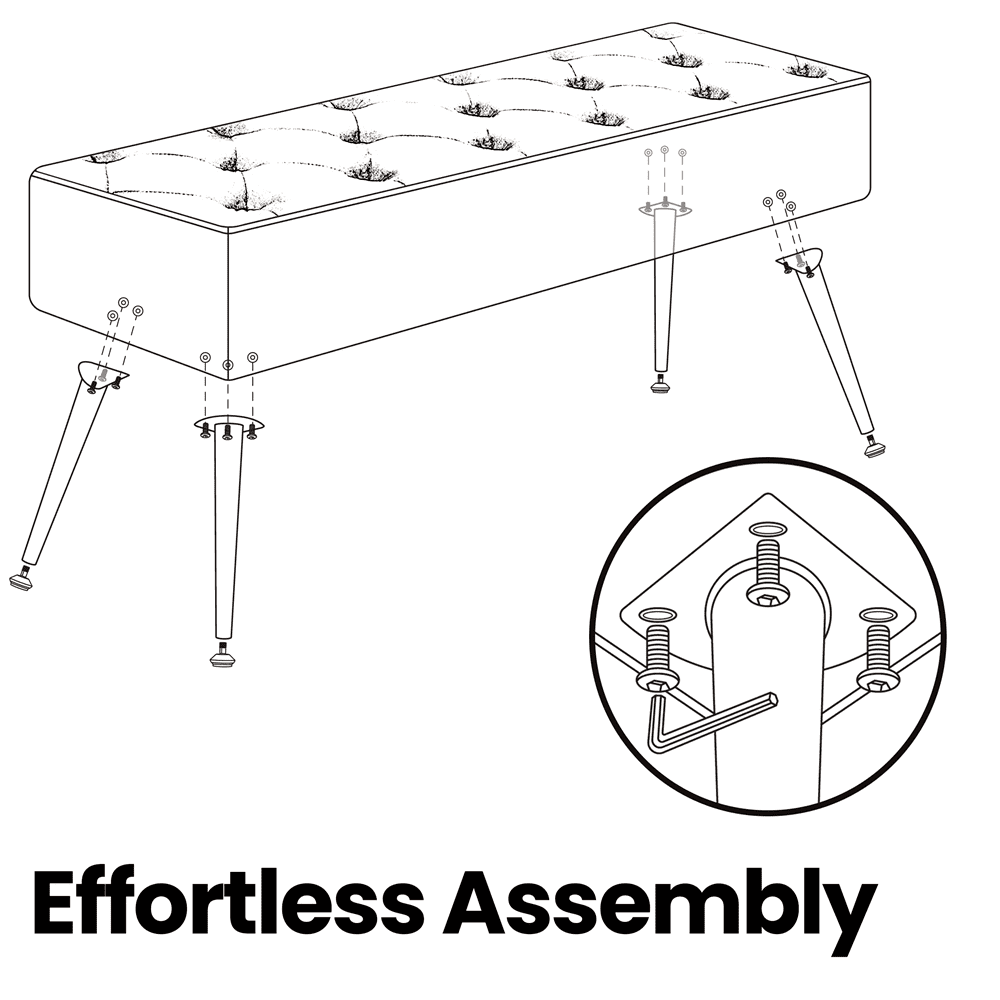 Effortless Assembly