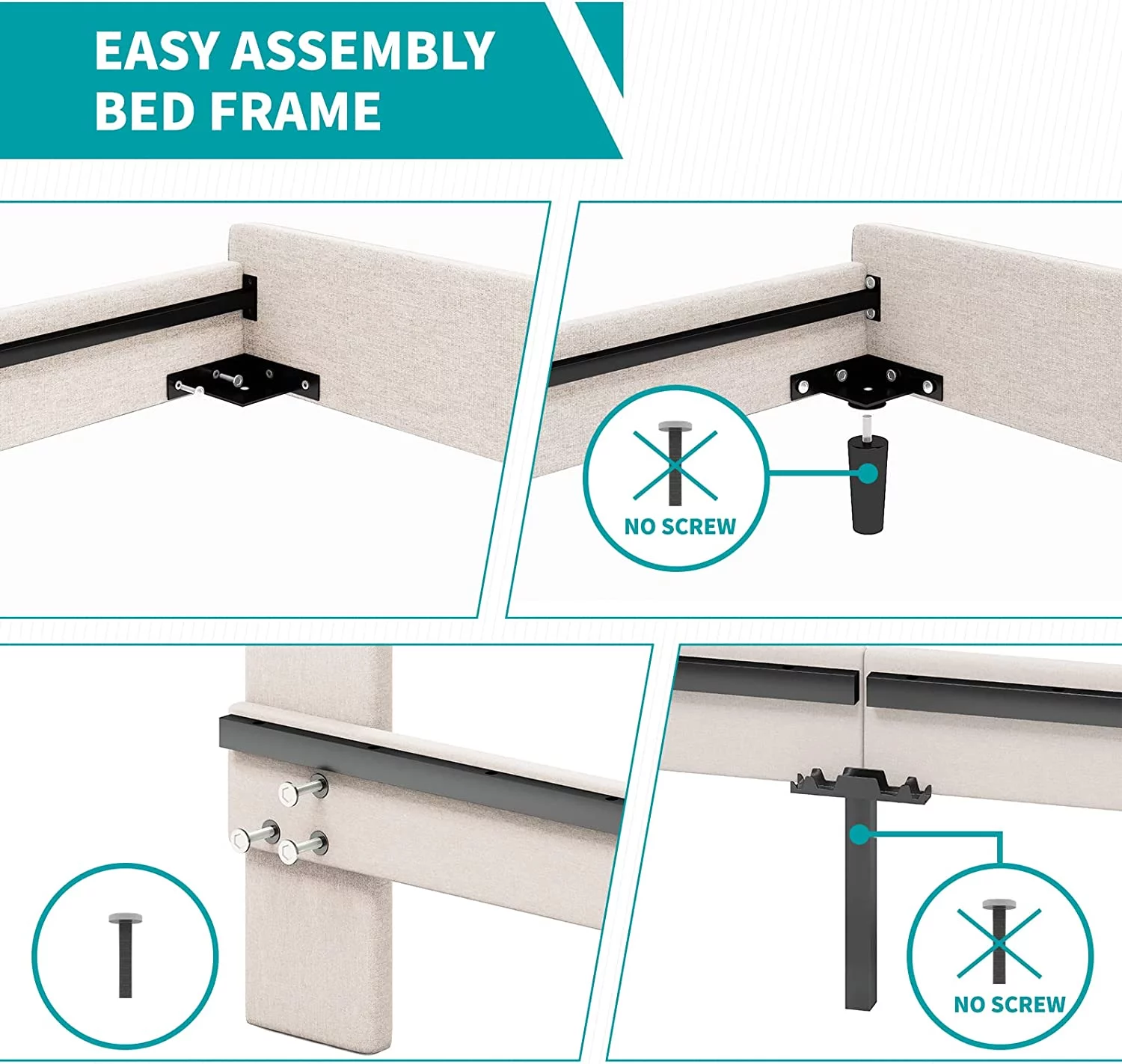 EASY ASSEMBLY
BED FRAME

NO SCREW

NO SCREW