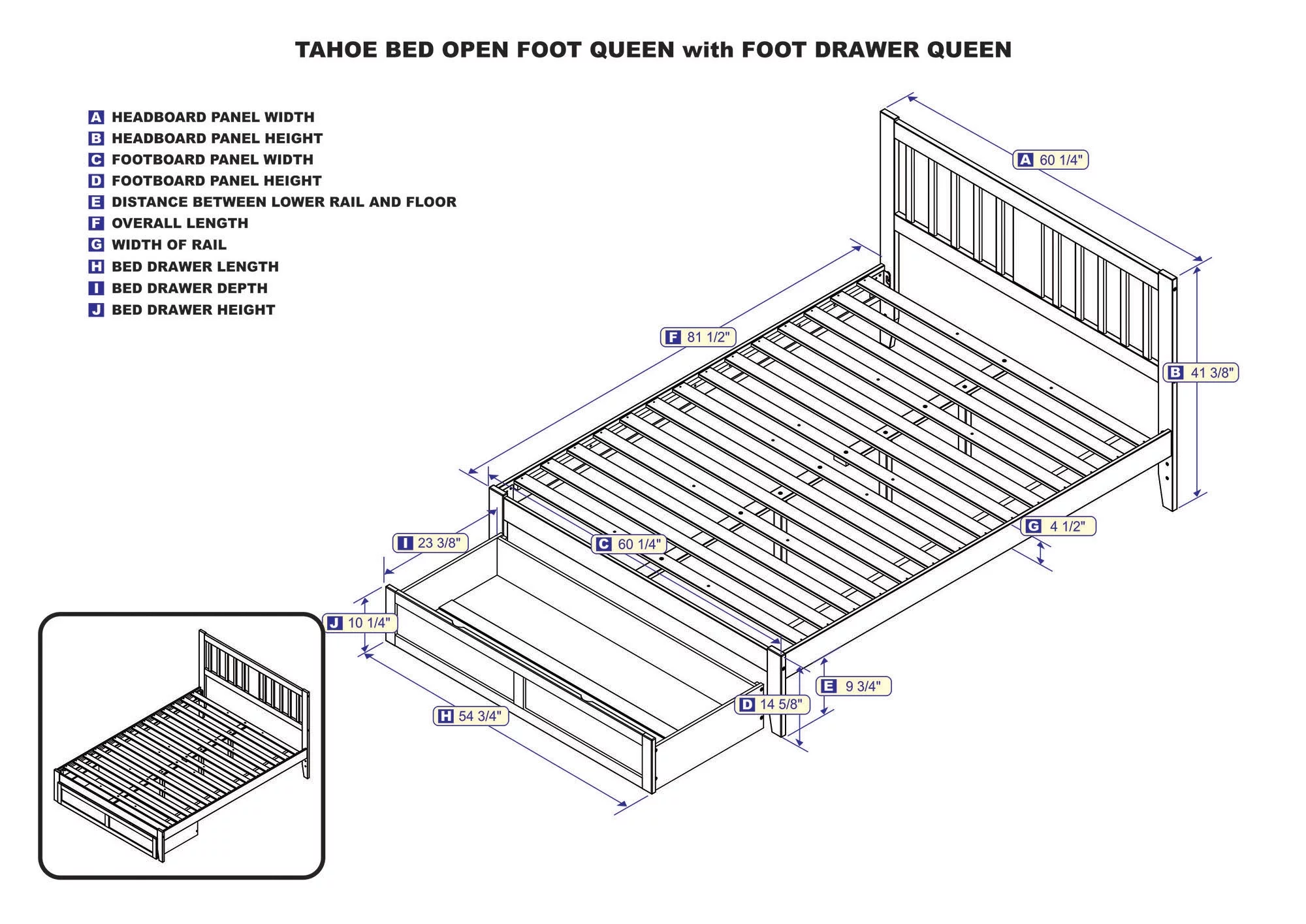 TAHOE BED OPEN FOOT QUEEN with FOOT DRAWER QUEEN

A HEADBOARD PANEL WIDTH
B HEADBOARD PANEL HEIGHT
C FOOTBOARD PANEL WIDTH
D FOOTBOARD PANEL HEIGHT
E DISTANCE BETWEEN LOWER RAIL AND FLOOR
F OVERALL LENGTH
G WIDTH OF RAIL
H BED DRAWER LENGTH
I BED DRAWER DEPTH
J BED DRAWER HEIGHT

A 60 1/4"

F 81 1/2"

B 41 3/8"

G 4 1/2"

I 23 3/8"

C 60 1/4"

J 10 1/4"

E 9 3/4"

D 14 5/8"

H 54 3/4"