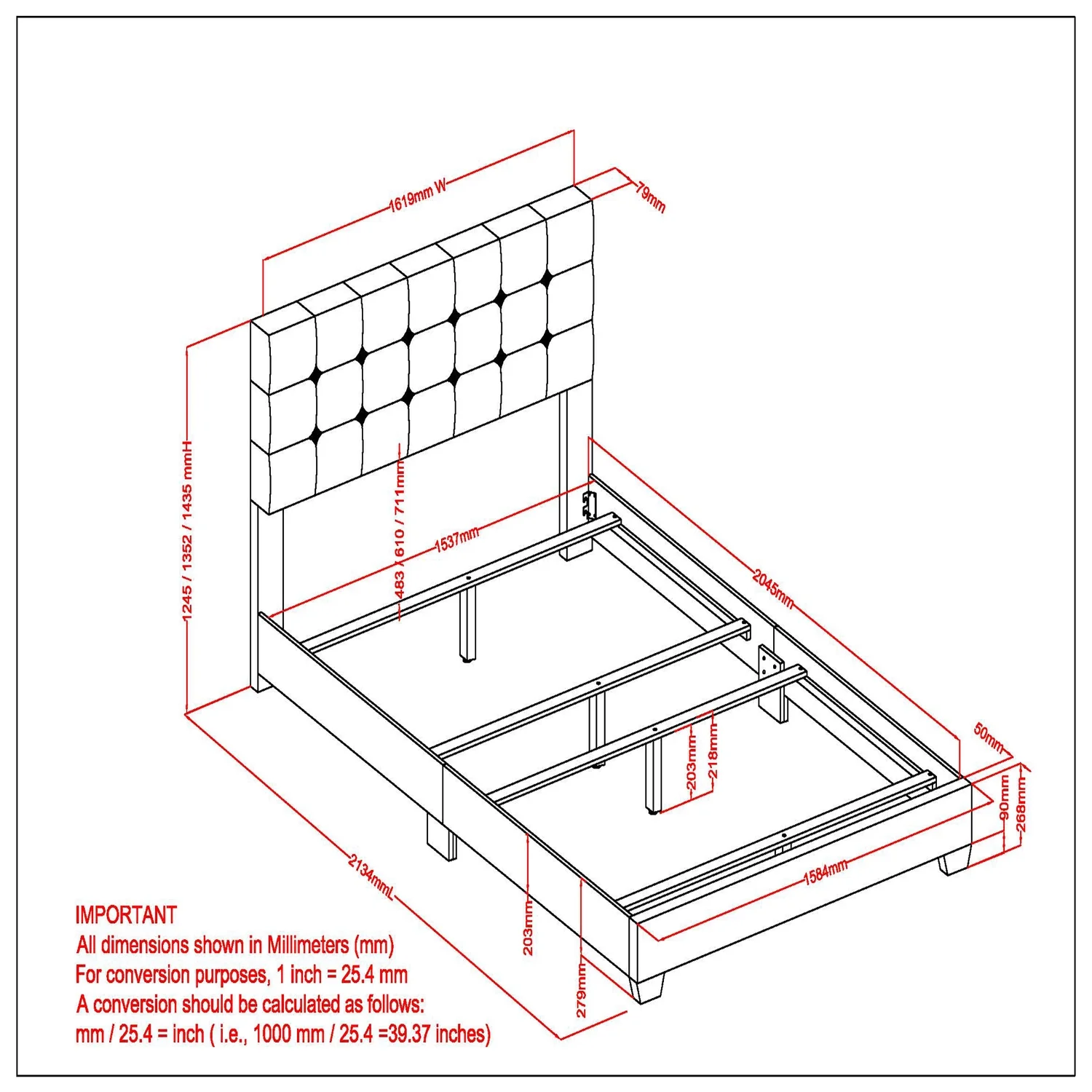 1619mm W

79mm

1245 / 1352 / 1435 mmH

483 / 610 / 711mm

1537mm

2045mm

50mm

203mm

218mm

90mm

268mm

1584mm

2134mmL

203mm

279mm

IMPORTANT
All dimensions shown in Millimeters (mm)
For conversion purposes, 1 inch = 25.4 mm
A conversion should be calculated as follows:
mm / 25.4 = inch ( i.e., 1000 mm / 25.4 =39.37 inches)