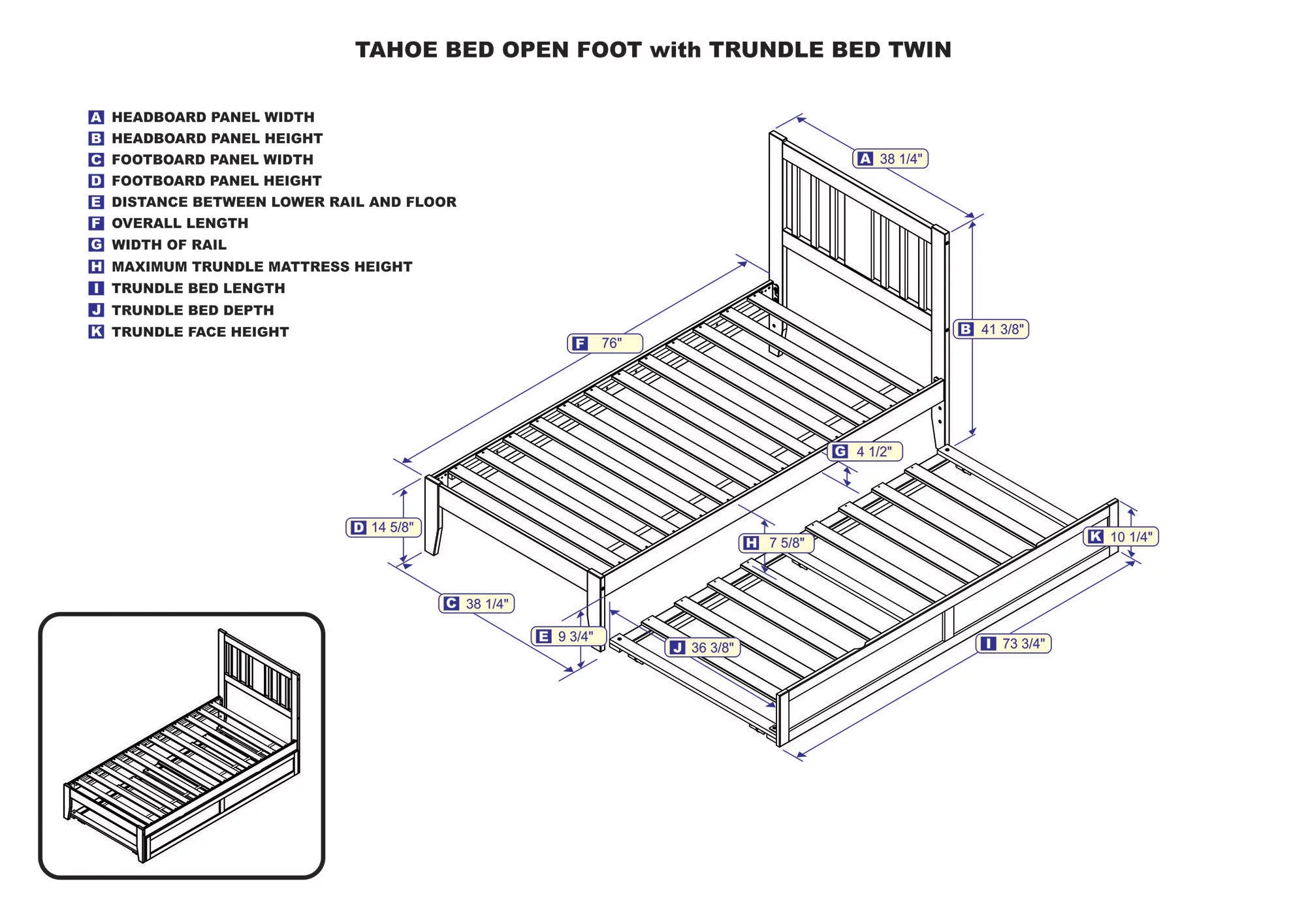 TAHOE BED OPEN FOOT with TRUNDLE BED TWIN

A HEADBOARD PANEL WIDTH
B HEADBOARD PANEL HEIGHT
C FOOTBOARD PANEL WIDTH
D FOOTBOARD PANEL HEIGHT
E DISTANCE BETWEEN LOWER RAIL AND FLOOR
F OVERALL LENGTH
G WIDTH OF RAIL
H MAXIMUM TRUNDLE MATTRESS HEIGHT
I TRUNDLE BED LENGTH
J TRUNDLE BED DEPTH
K TRUNDLE FACE HEIGHT

A 38 1/4"
B 41 3/8"
F 76"
G 4 1/2"
D 14 5/8"
H 7 5/8"
K 10 1/4"
C 38 1/4"
E 9 3/4"
J 36 3/8"
I 73 3/4"