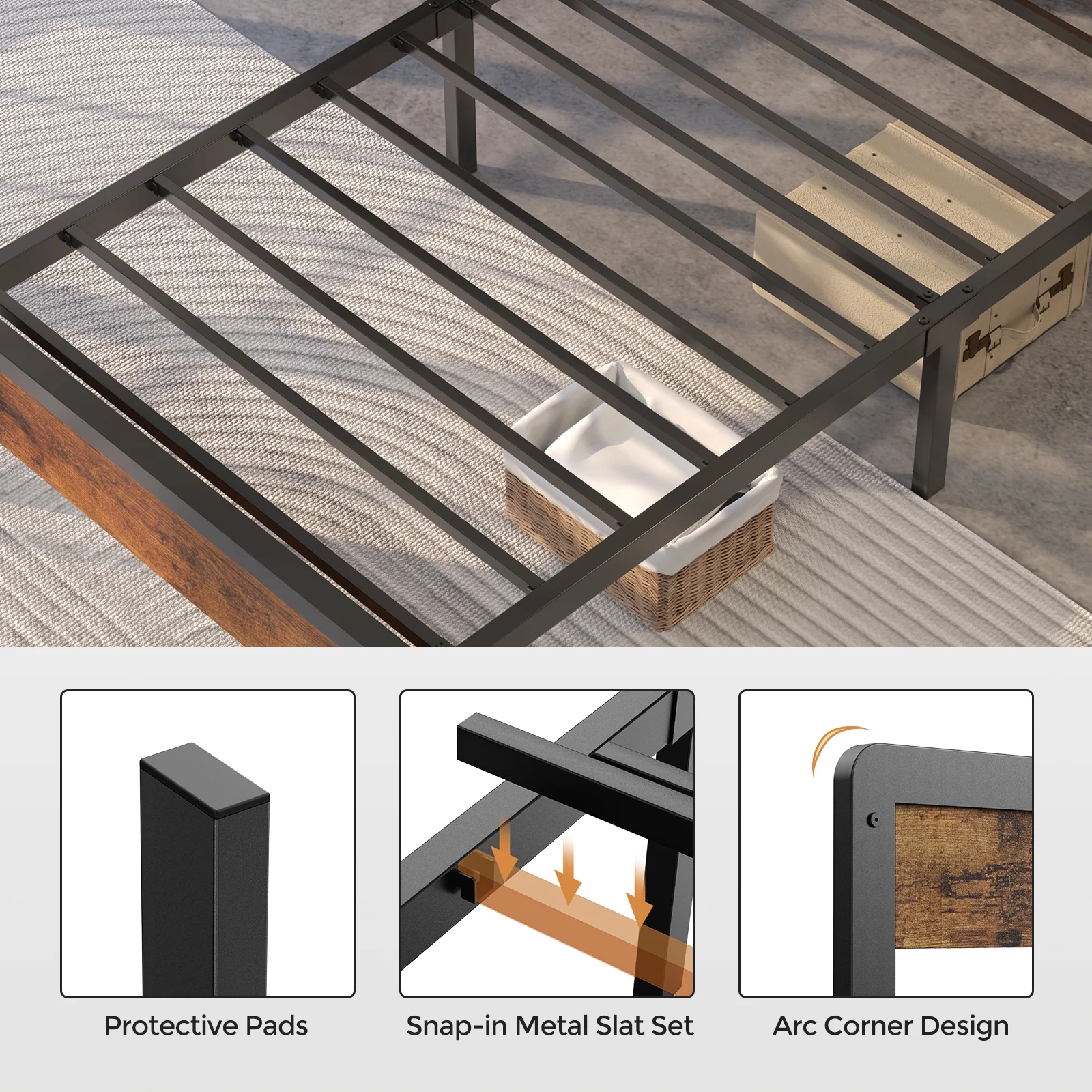 Protective Pads

Snap-in Metal Slat Set

Arc Corner Design