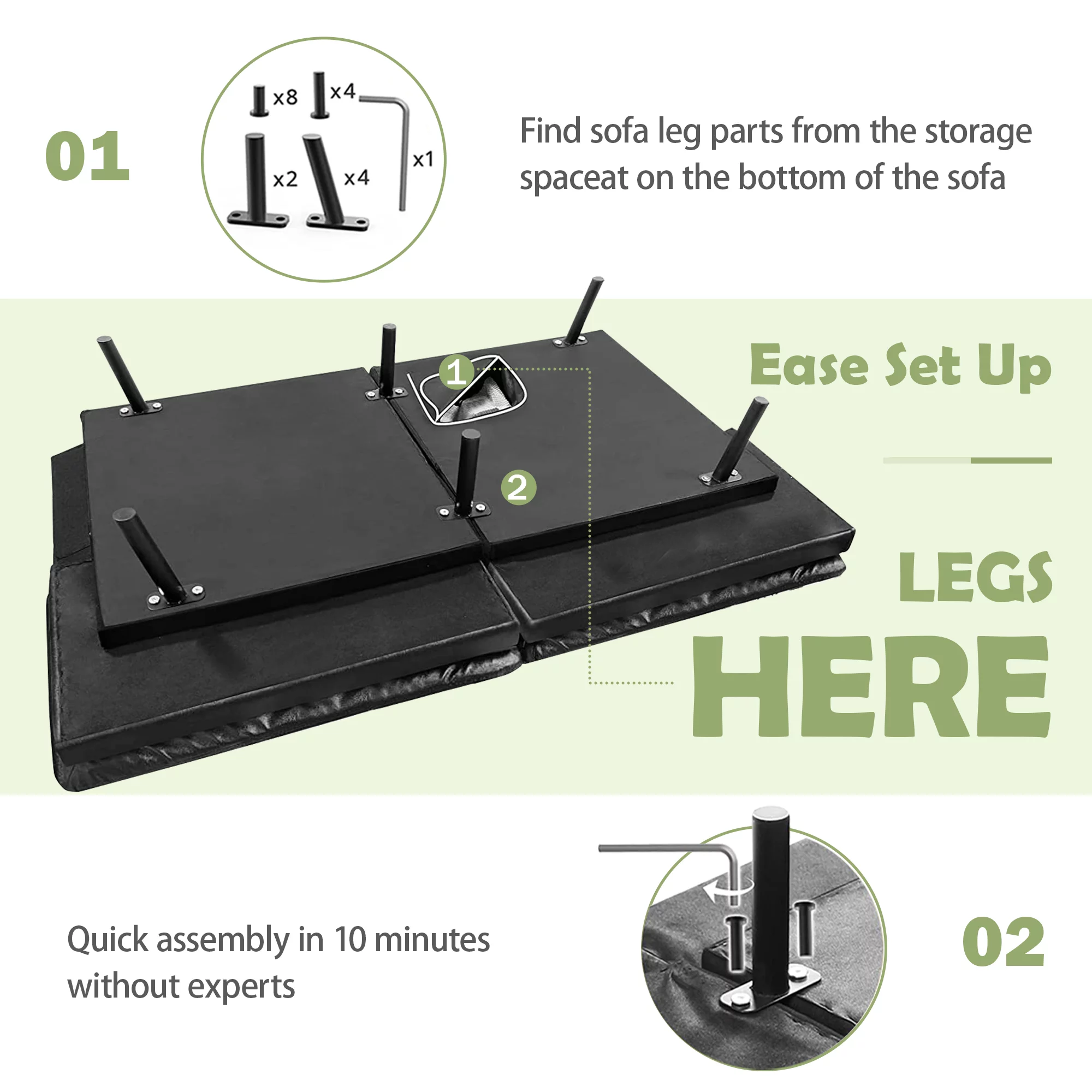 01

x8 x4 x2 x4 x1

Find sofa leg parts from the storage spaceat on the bottom of the sofa

1

2

Ease Set Up

LEGS

HERE

Quick assembly in 10 minutes without experts

02