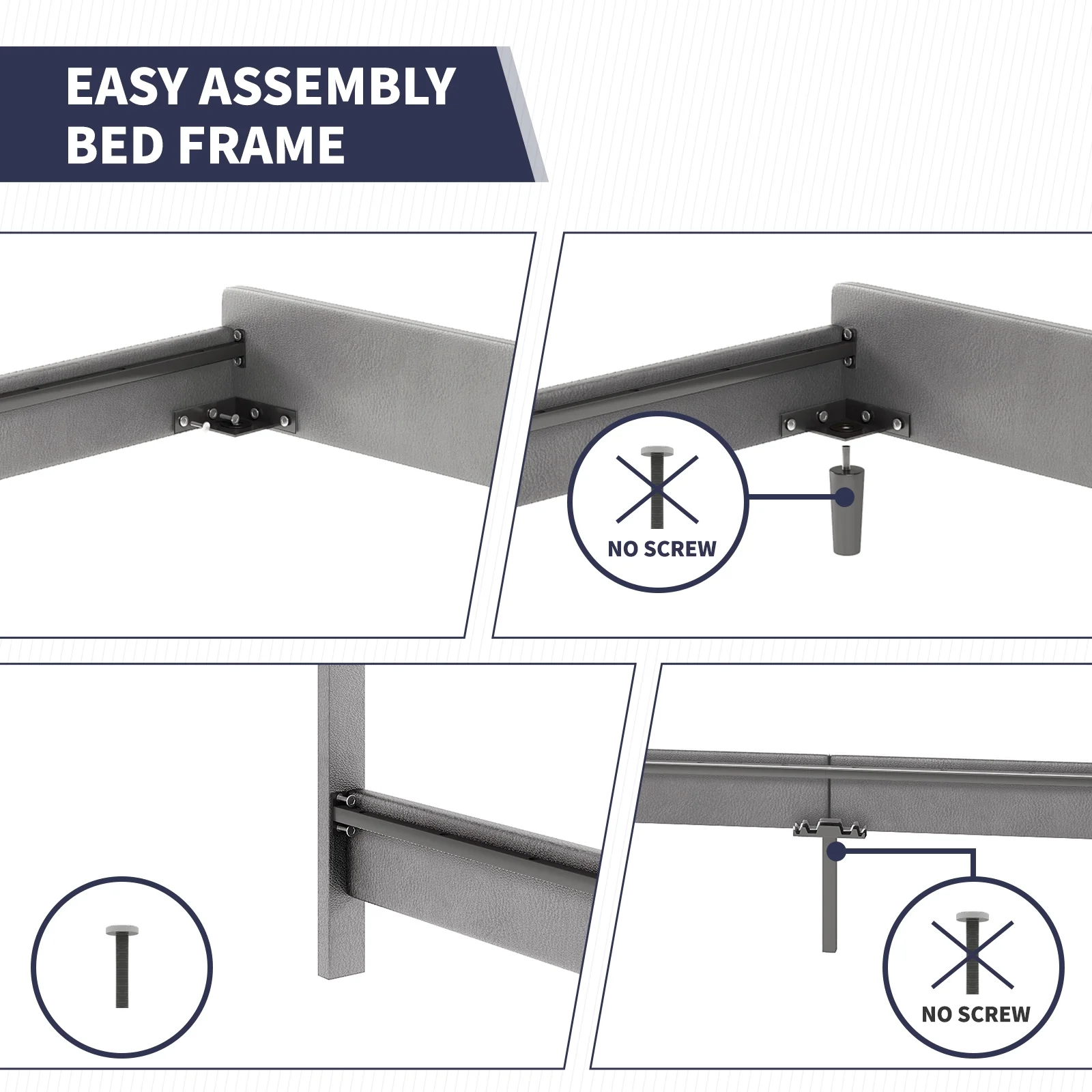 EASY ASSEMBLY
BED FRAME

NO SCREW

NO SCREW