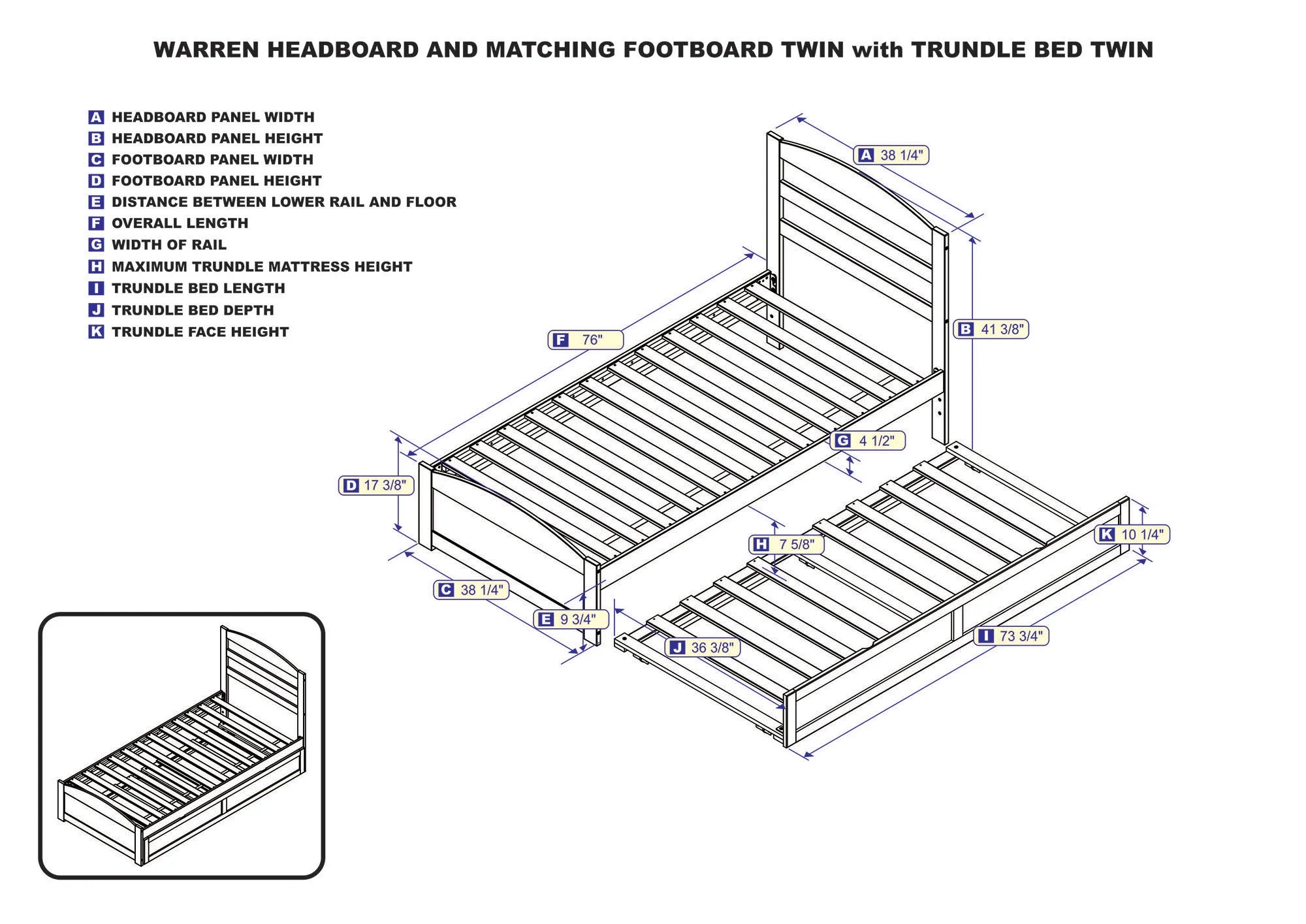 WARREN HEADBOARD AND MATCHING FOOTBOARD TWIN with TRUNDLE BED TWIN

A HEADBOARD PANEL WIDTH
B HEADBOARD PANEL HEIGHT
C FOOTBOARD PANEL WIDTH
D FOOTBOARD PANEL HEIGHT
E DISTANCE BETWEEN LOWER RAIL AND FLOOR
F OVERALL LENGTH
G WIDTH OF RAIL
H MAXIMUM TRUNDLE MATTRESS HEIGHT
I TRUNDLE BED LENGTH
J TRUNDLE BED DEPTH
K TRUNDLE FACE HEIGHT

A 38 1/4"
B 41 3/8"
F 76"
G 4 1/2"
D 17 3/8"
H 7 5/8"
K 10 1/4"
C 38 1/4"
E 9 3/4"
J 36 3/8"
I 73 3/4"