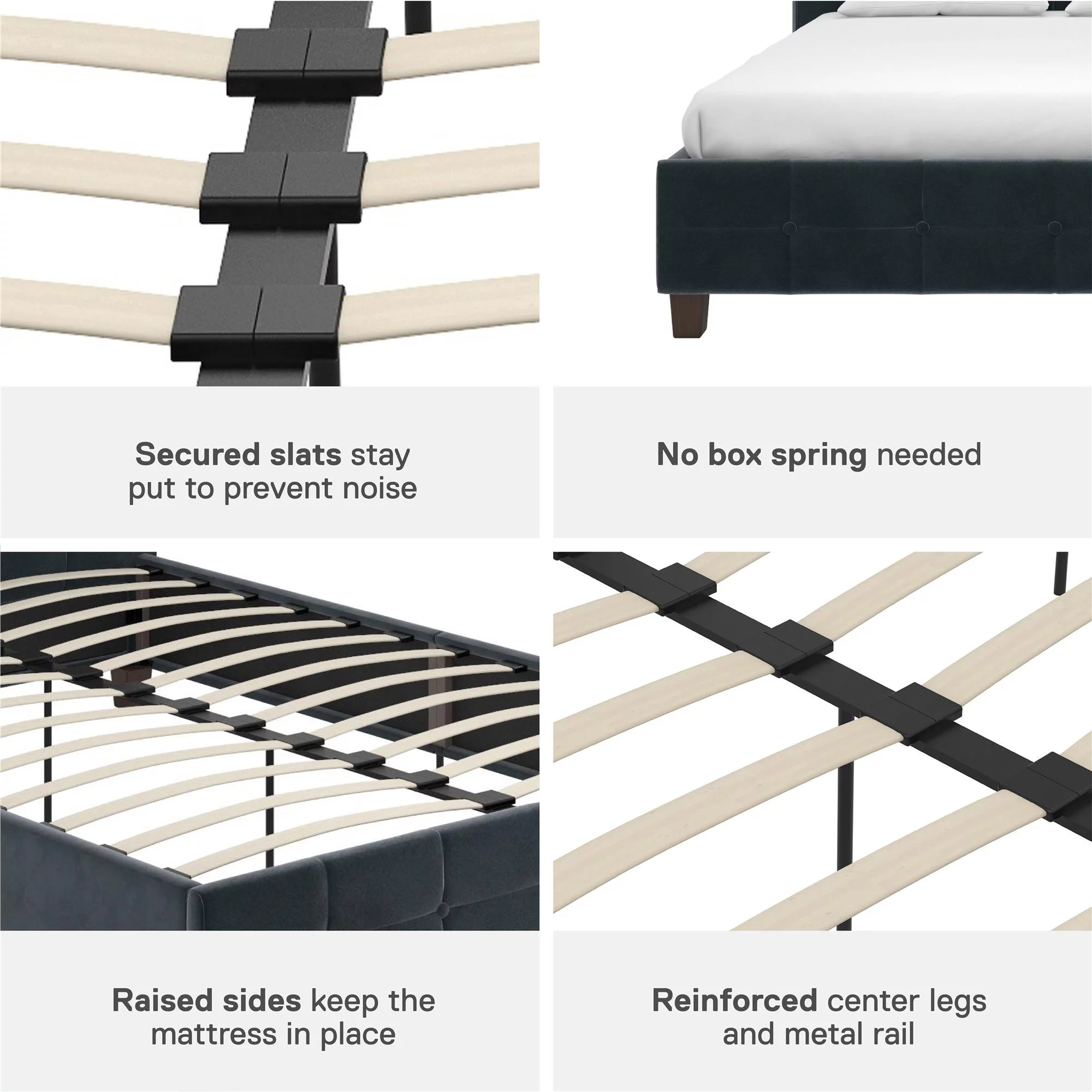 Secured slats stay put to prevent noise

No box spring needed

Raised sides keep the mattress in place

Reinforced center legs and metal rail