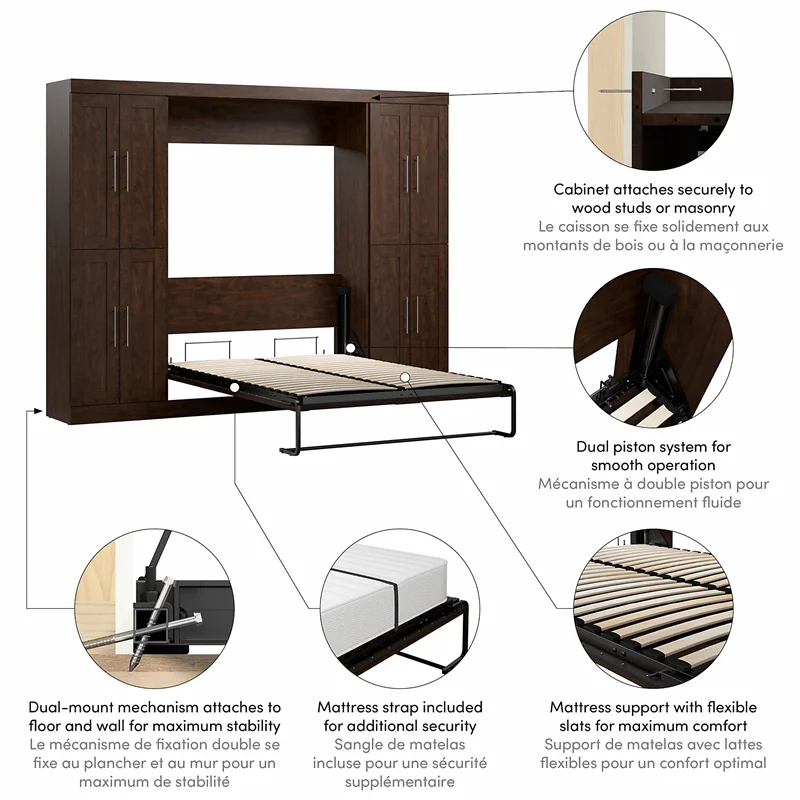 Cabinet attaches securely to wood studs or masonry
Le caisson se fixe solidement aux montants de bois ou à la maçonnerie

Dual piston system for smooth operation
Mécanisme à double piston pour un fonctionnement fluide

Dual-mount mechanism attaches to floor and wall for maximum stability
Le mécanisme de fixation double se fixe au plancher et au mur pour un maximum de stabilité

Mattress strap included for additional security
Sangle de matelas incluse pour une sécurité supplémentaire

Mattress support with flexible slats for maximum comfort
Support de matelas avec lattes flexibles pour un confort optimal