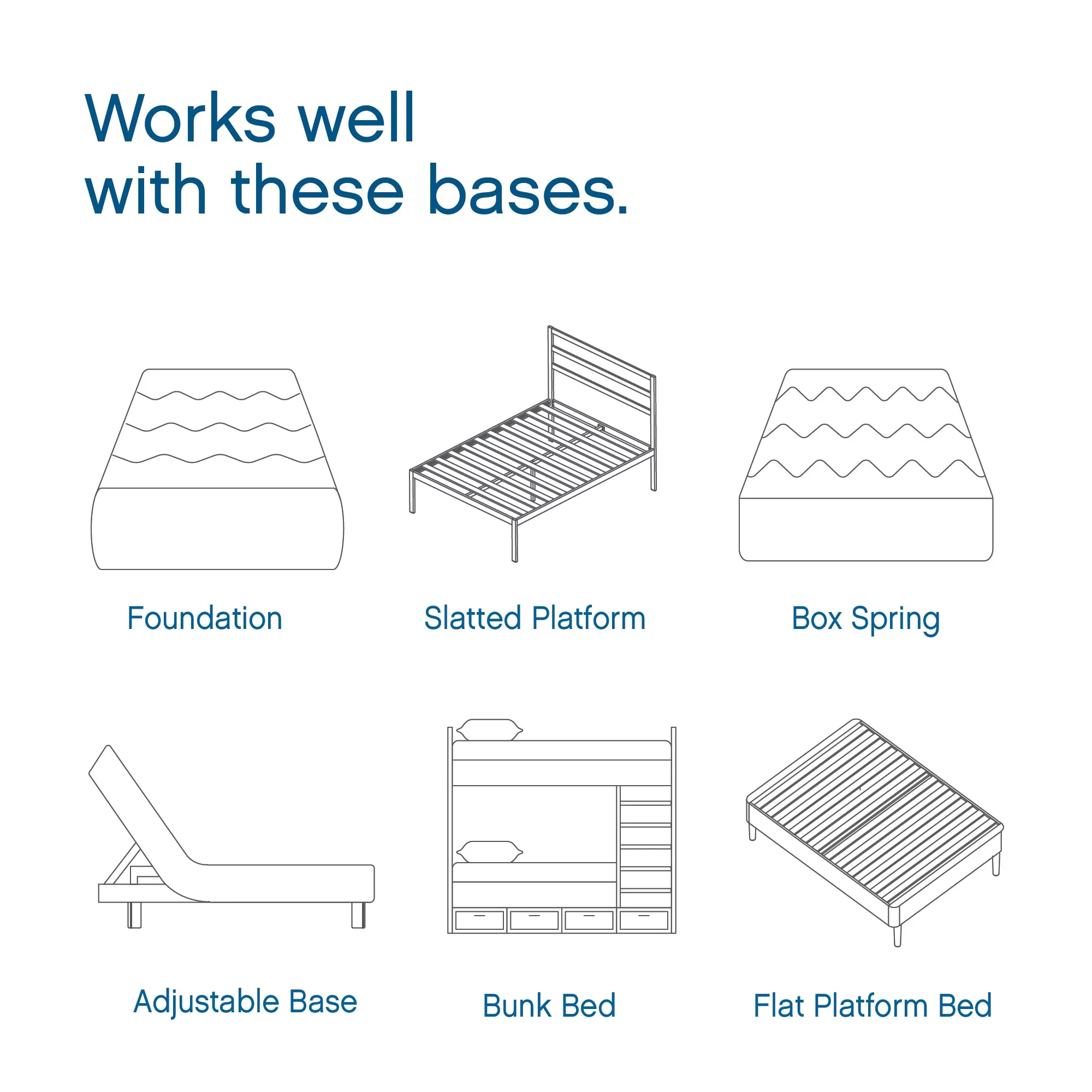 Works well with these bases.

Foundation

Slatted Platform

Box Spring

Adjustable Base

Bunk Bed

Flat Platform Bed