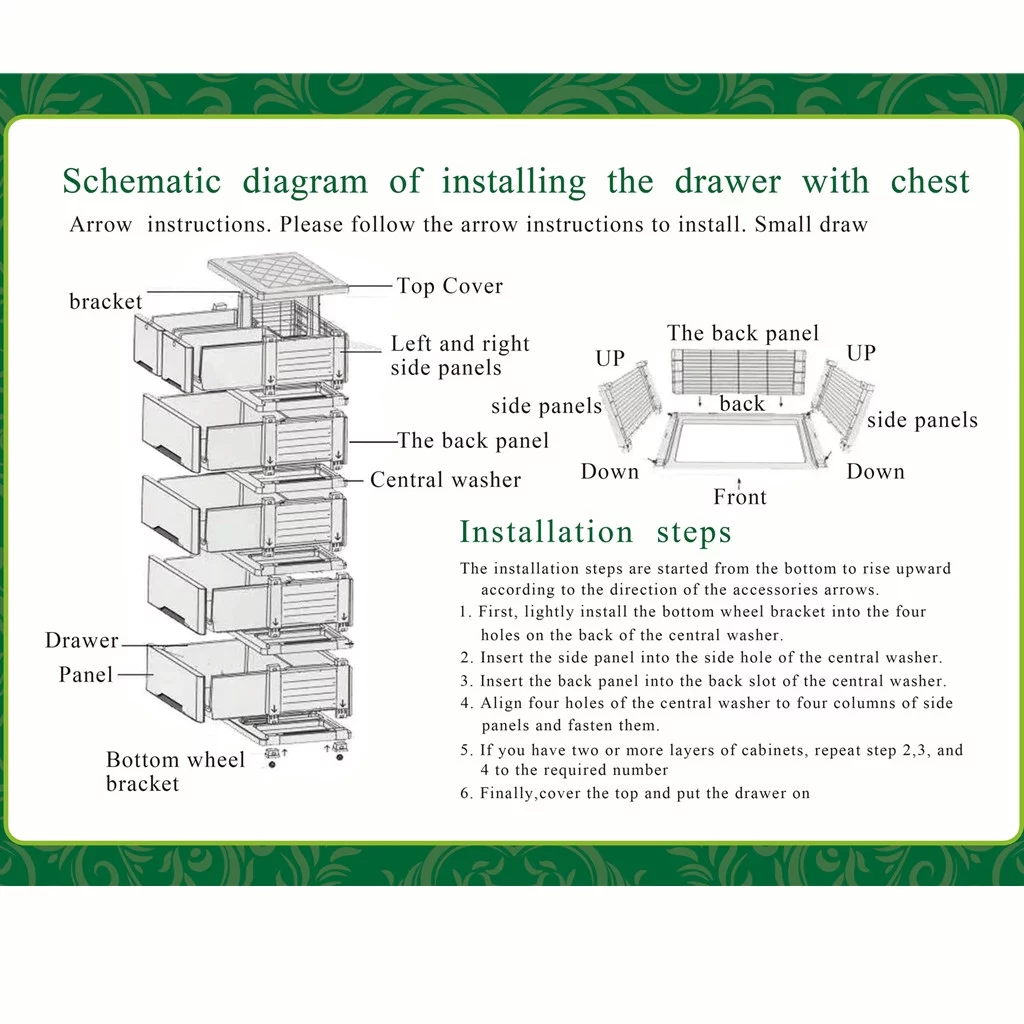 Schematic diagram of installing the drawer with chest

Arrow instructions. Please follow the arrow instructions to install. Small draw

bracket

Top Cover

Left and right side panels

The back panel

Central washer

Drawer

Panel

Bottom wheel bracket

The back panel

UP

UP

side panels

back

side panels

Down

Down

Front

Installation steps

The installation steps are started from the bottom to rise upward according to the direction of the accessories arrows.

1. First, lightly install the bottom wheel bracket into the four holes on the back of the central washer.

2. Insert the side panel into the side hole of the central washer.

3. Insert the back panel into the back slot of the central washer.

4. Align four holes of the central washer to four columns of side panels and fasten them.

5. If you have two or more layers of cabinets, repeat step 2,3, and 4 to the required number

6. Finally,cover the top and put the drawer on