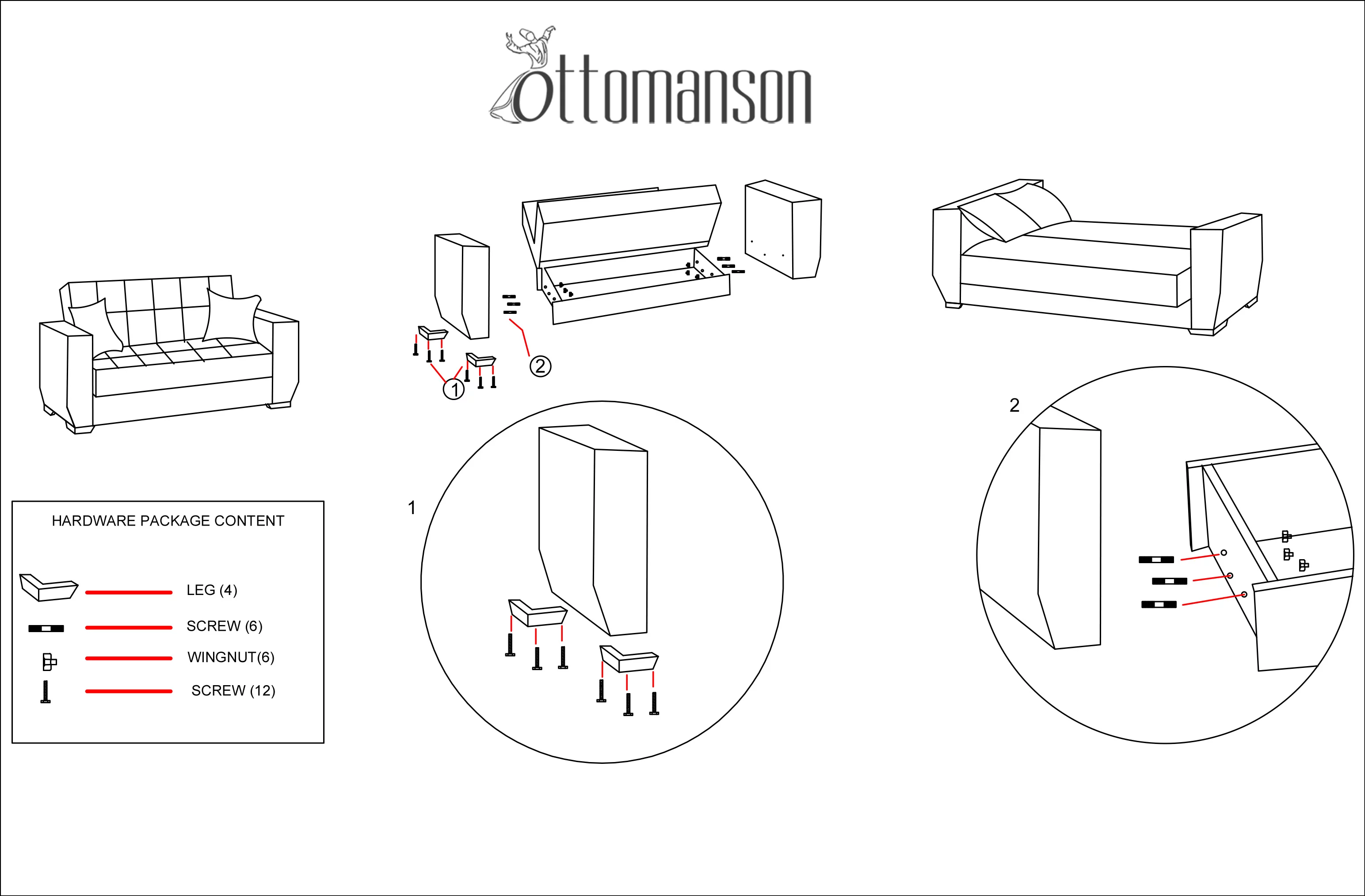 ottomanson

①

②

HARDWARE PACKAGE CONTENT

LEG (4)

SCREW (6)

WINGNUT(6)

SCREW (12)

1

2