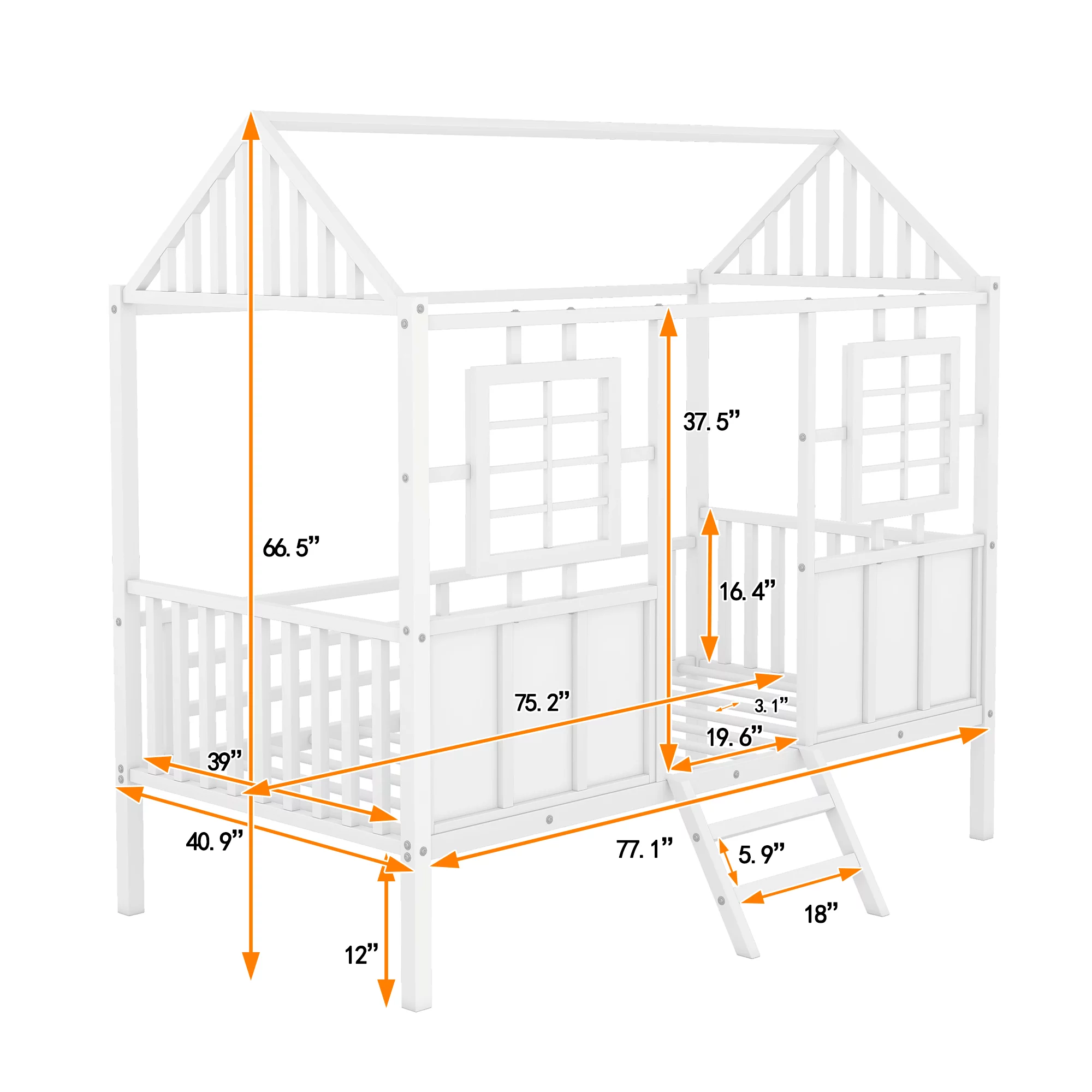 37. 5”

66. 5”

16. 4”

75. 2”

3. 1”

19. 6”

39”

40. 9”

77. 1”

5. 9”

18”

12”