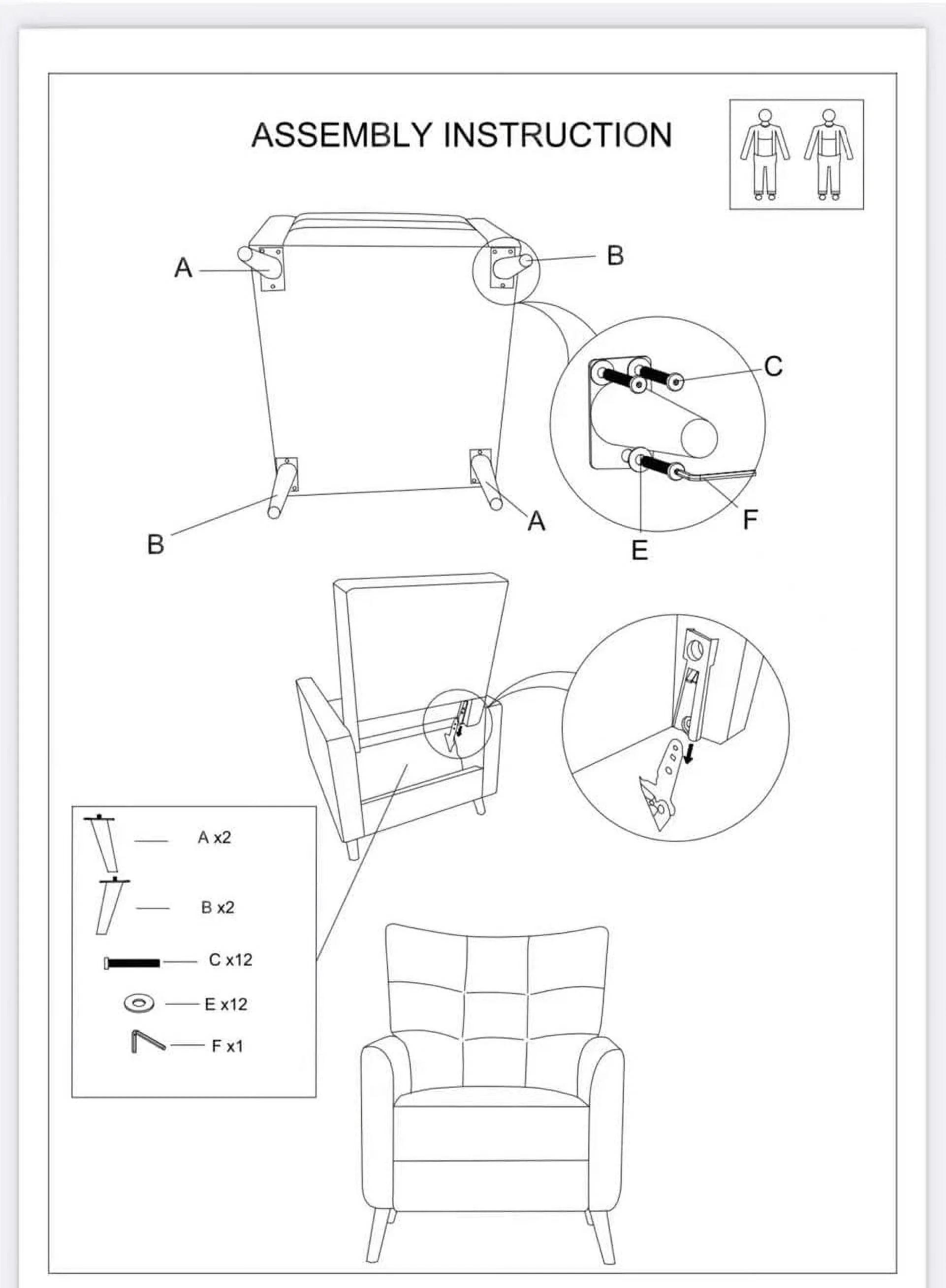 ASSEMBLY INSTRUCTION

A

B

C

B

A

F

E

A x2

B x2

C x12

E x12

F x1