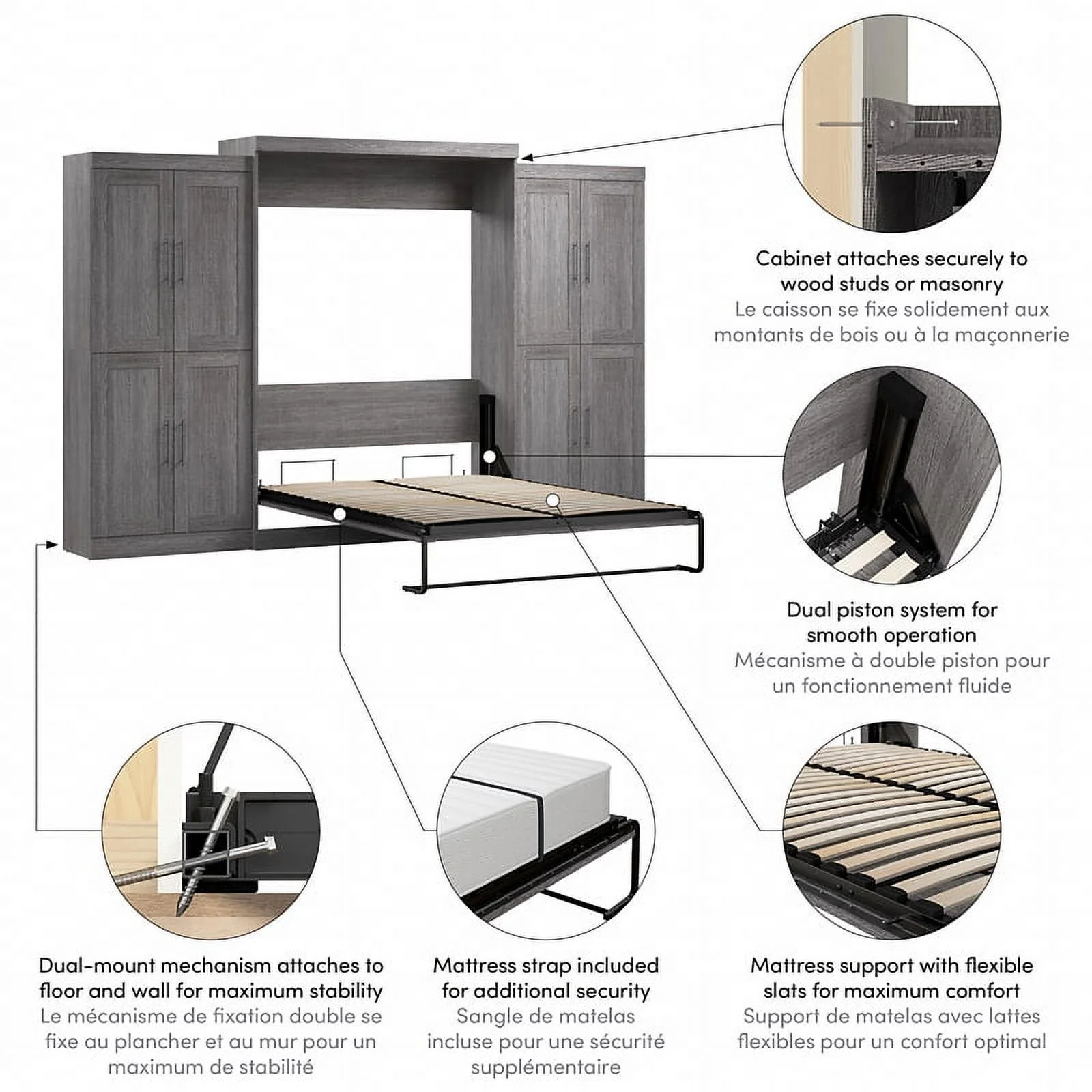 Cabinet attaches securely to wood studs or masonry
Le caisson se fixe solidement aux montants de bois ou à la maçonnerie

Dual piston system for smooth operation
Mécanisme à double piston pour un fonctionnement fluide

Dual-mount mechanism attaches to floor and wall for maximum stability
Le mécanisme de fixation double se fixe au plancher et au mur pour un maximum de stabilité

Mattress strap included for additional security
Sangle de matelas incluse pour une sécurité supplémentaire

Mattress support with flexible slats for maximum comfort
Support de matelas avec lattes flexibles pour un confort optimal