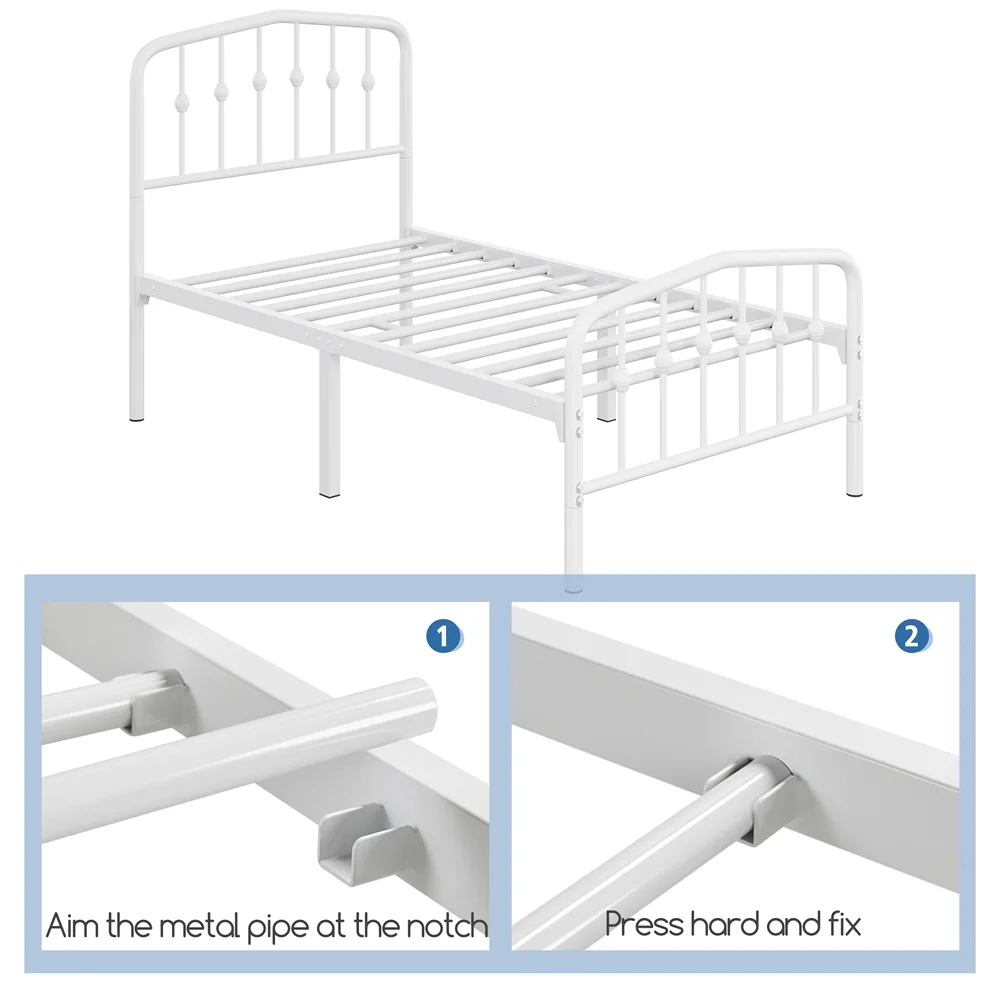 1

Aim the metal pipe at the notch

2

Press hard and fix