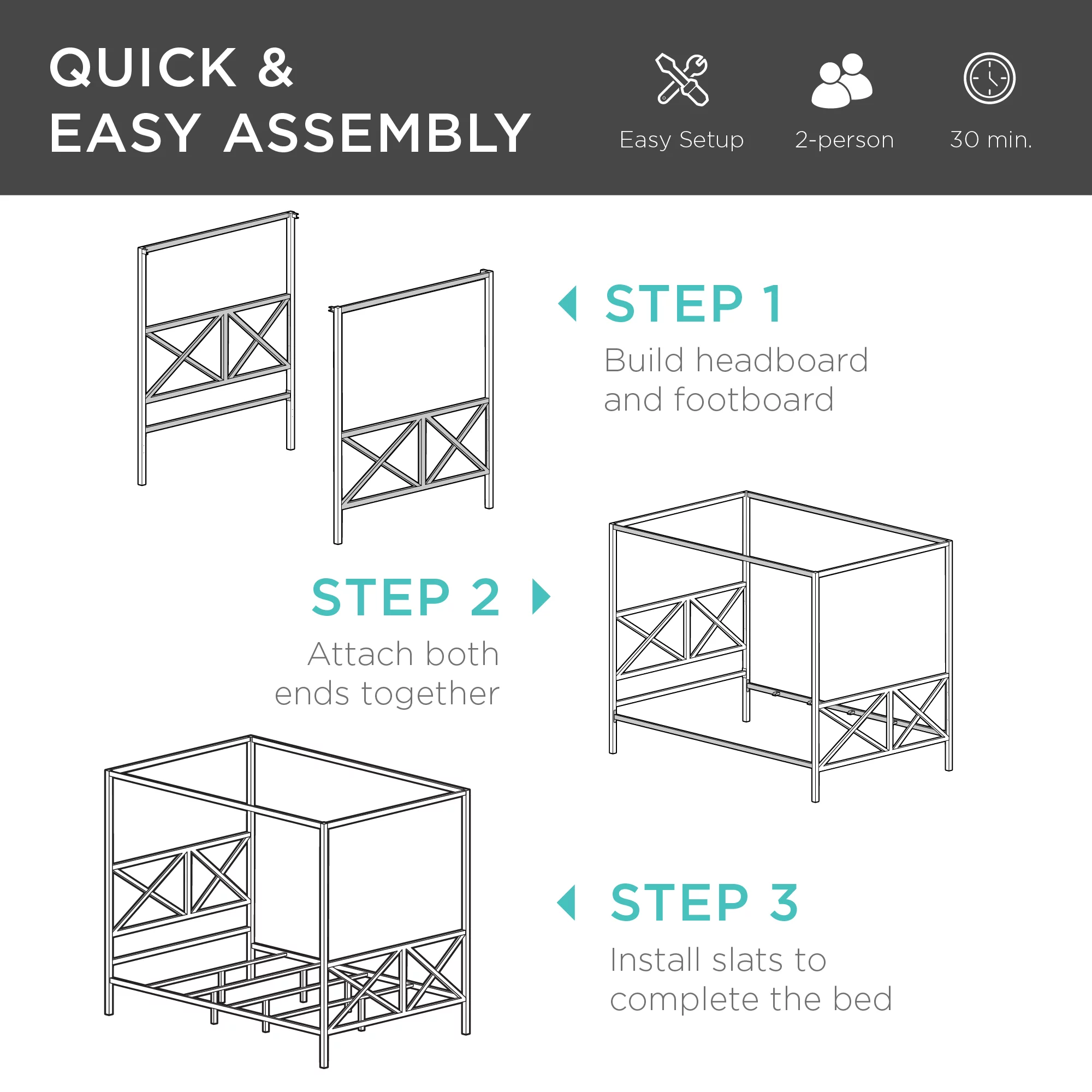 QUICK &
EASY ASSEMBLY

Easy Setup

2-person

30 min.

STEP 1
Build headboard and footboard

STEP 2
Attach both ends together

STEP 3
Install slats to complete the bed