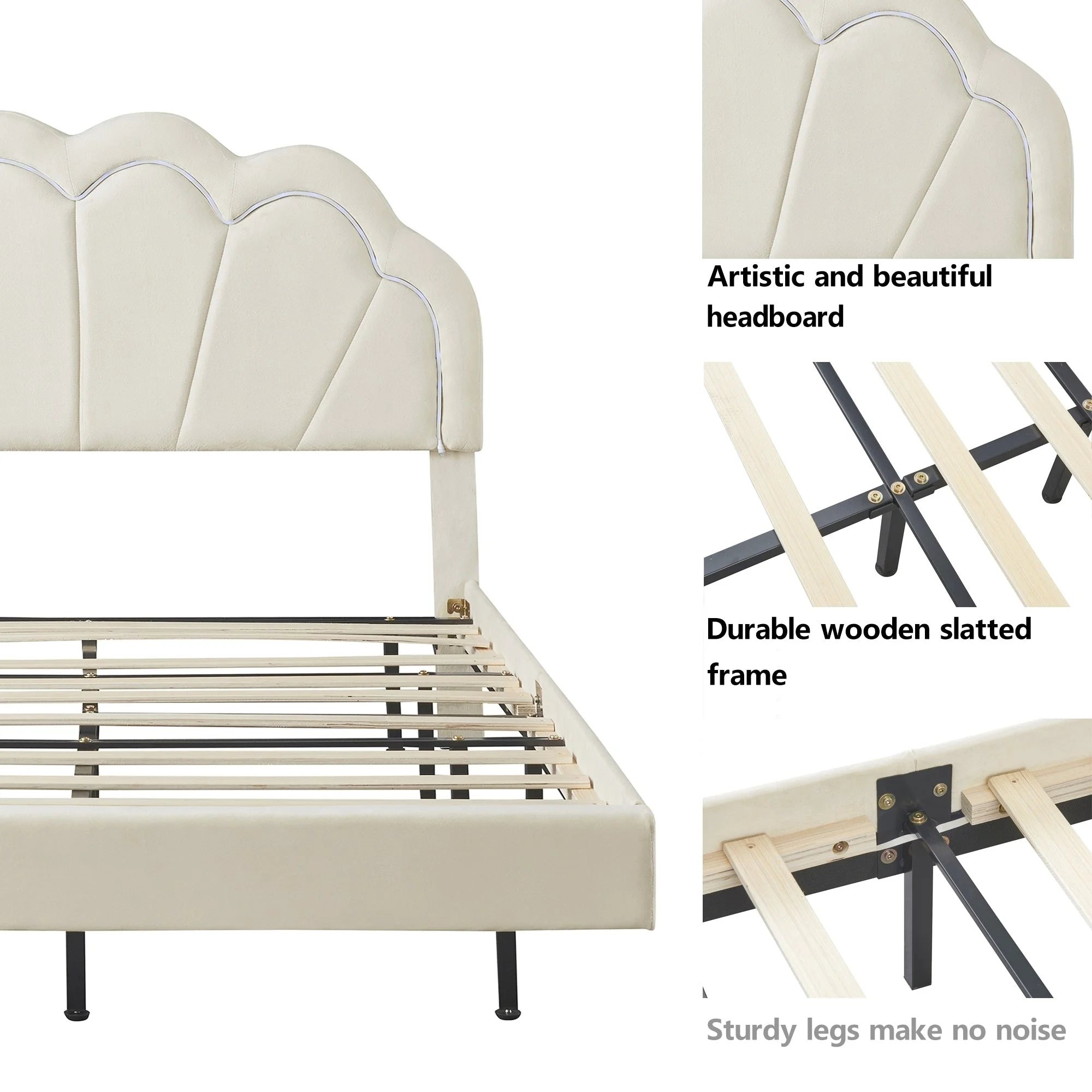 Artistic and beautiful headboard

Durable wooden slatted frame

Sturdy legs make no noise