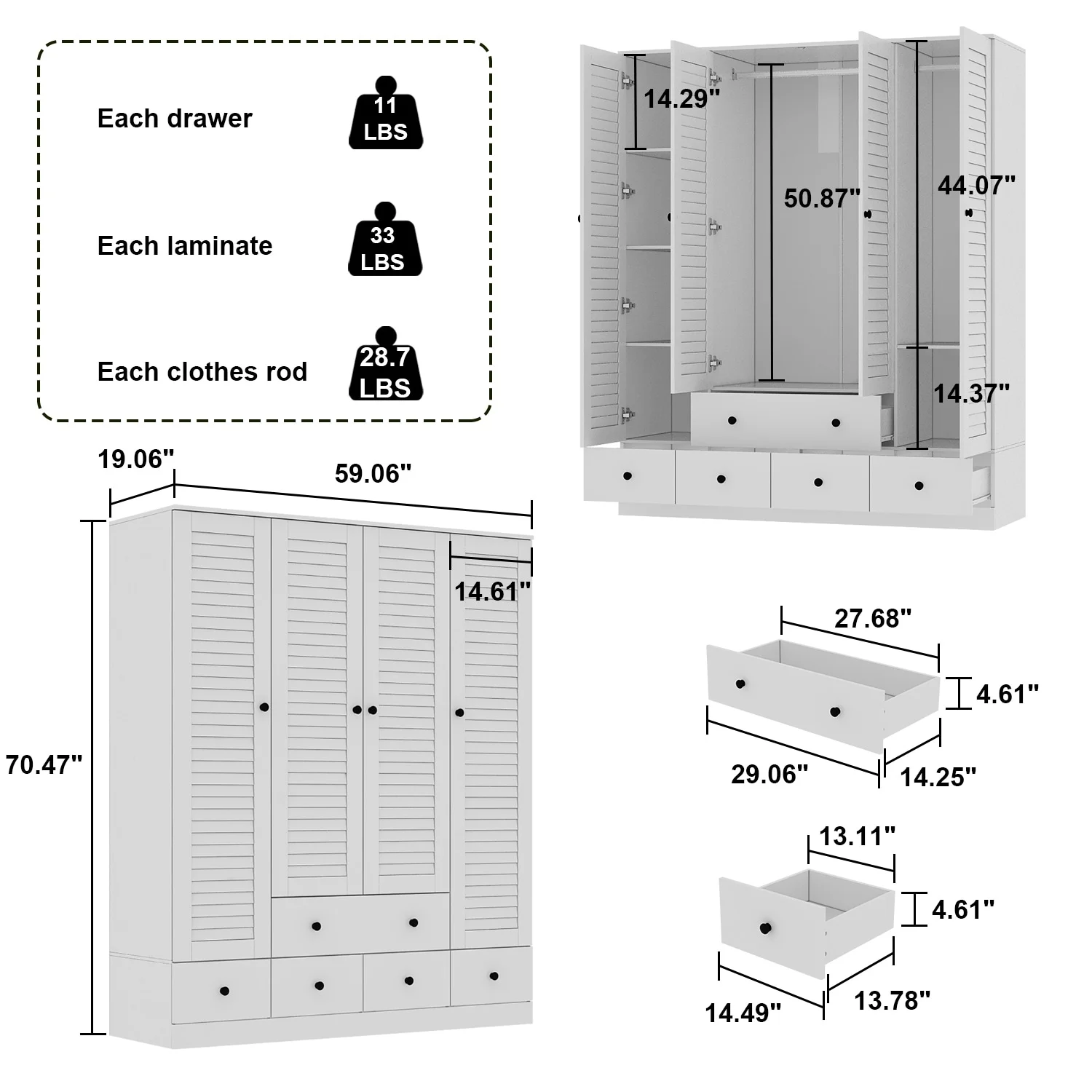 Each drawer
11 LBS

Each laminate
33 LBS

Each clothes rod
28.7 LBS

14.29"
50.87"
44.07"
14.37"

19.06"
59.06"
14.61"
70.47"

27.68"
4.61"
29.06"
14.25"

13.11"
4.61"
14.49"
13.78"