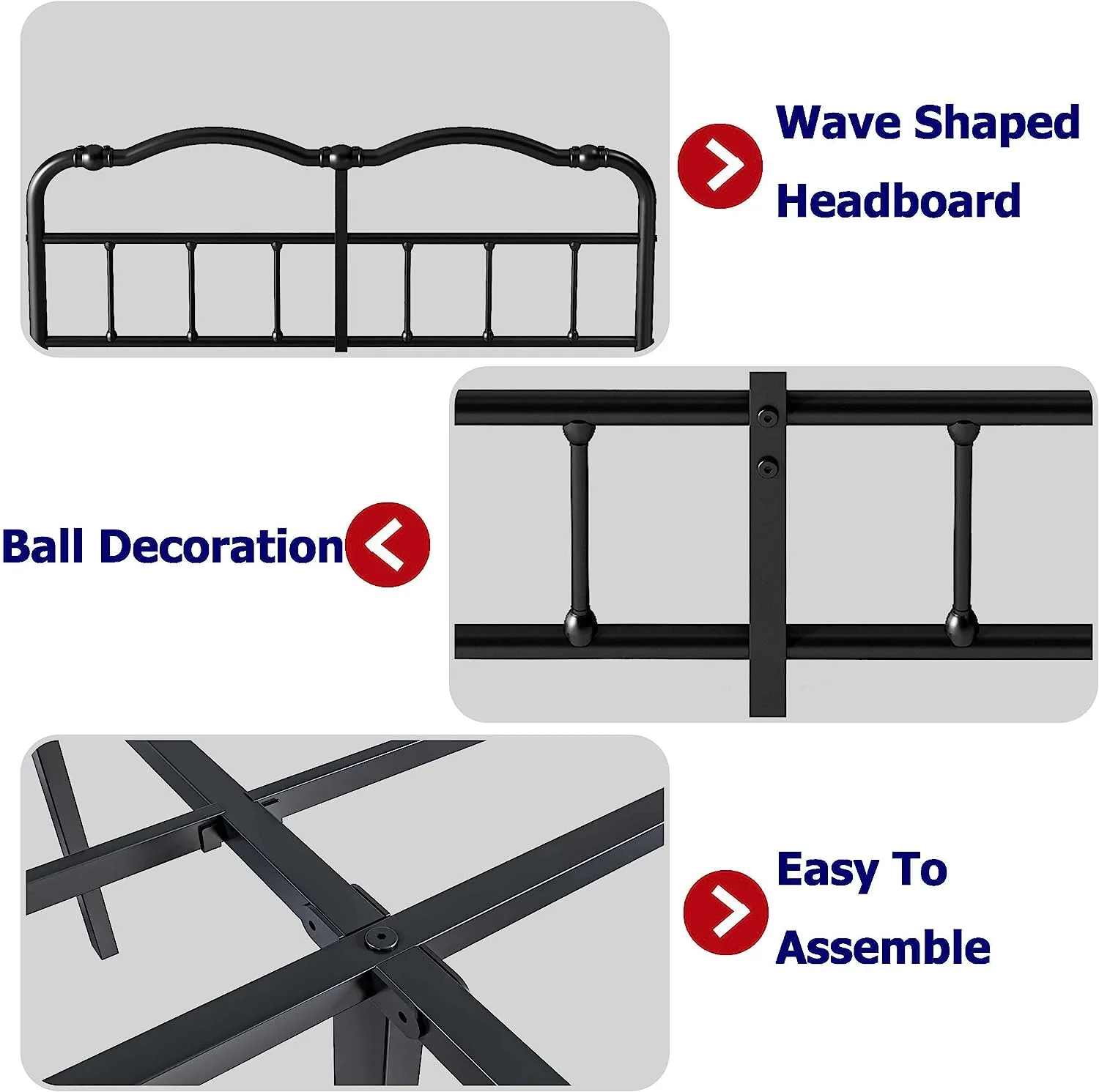 Wave Shaped Headboard

Ball Decoration

Easy To Assemble