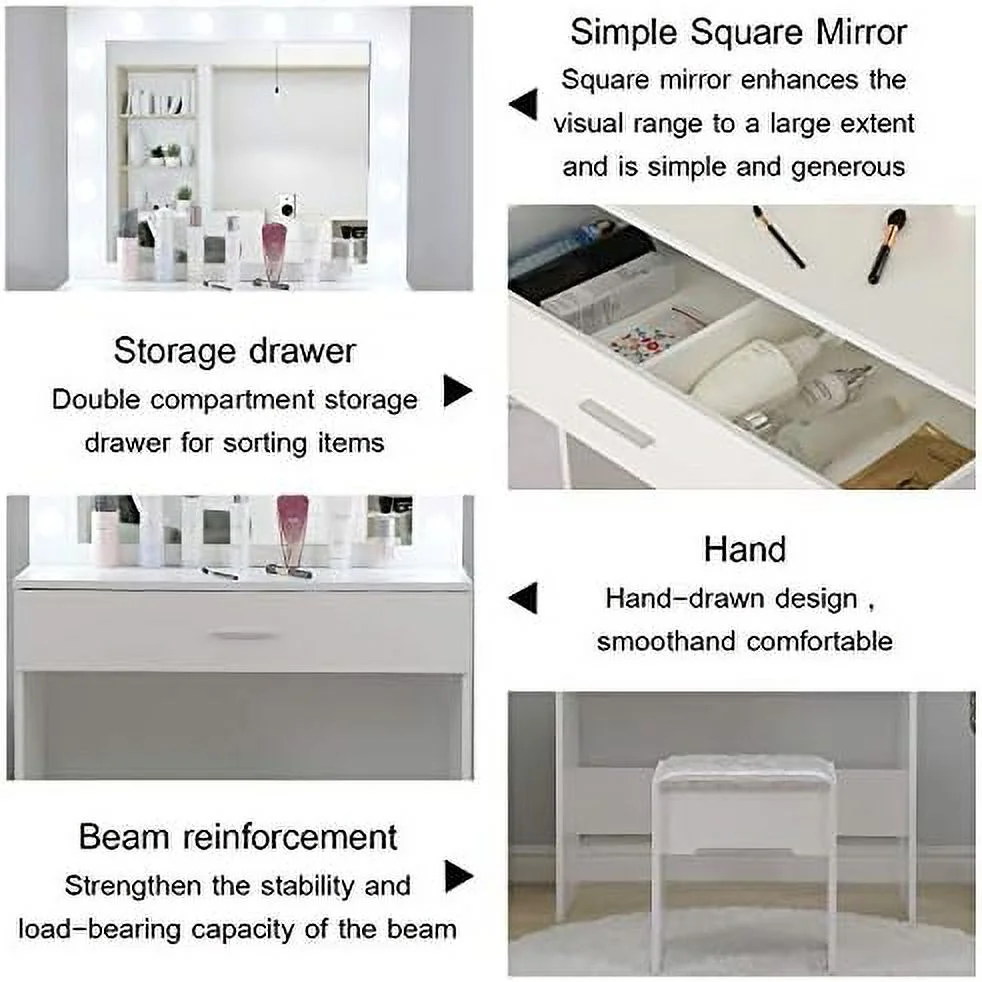 Simple Square Mirror
Square mirror enhances the visual range to a large extent and is simple and generous

Storage drawer
Double compartment storage drawer for sorting items

Hand
Hand-drawn design , smoothand comfortable

Beam reinforcement
Strengthen the stability and load-bearing capacity of the beam