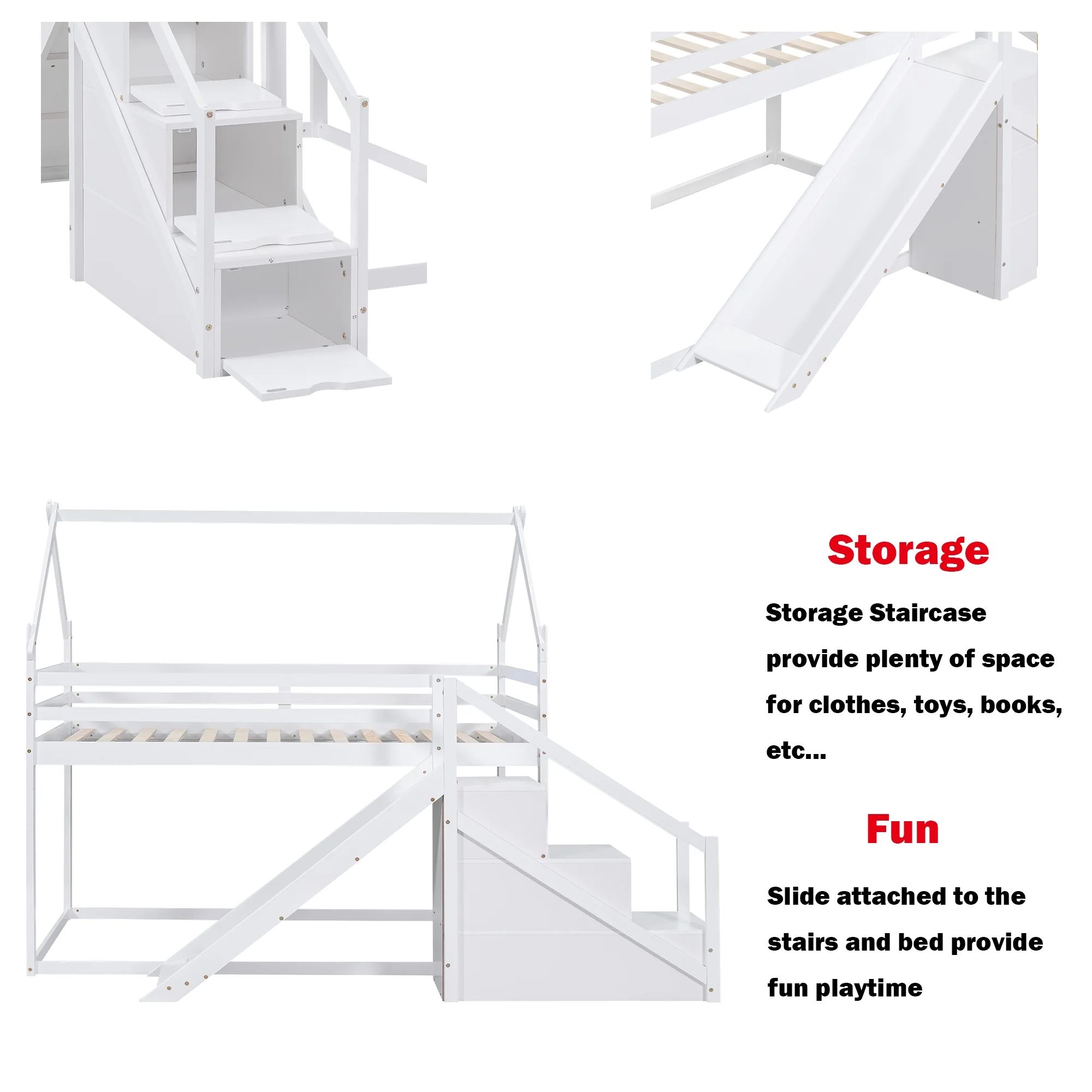 Storage

Storage Staircase provide plenty of space for clothes, toys, books, etc...

Fun

Slide attached to the stairs and bed provide fun playtime