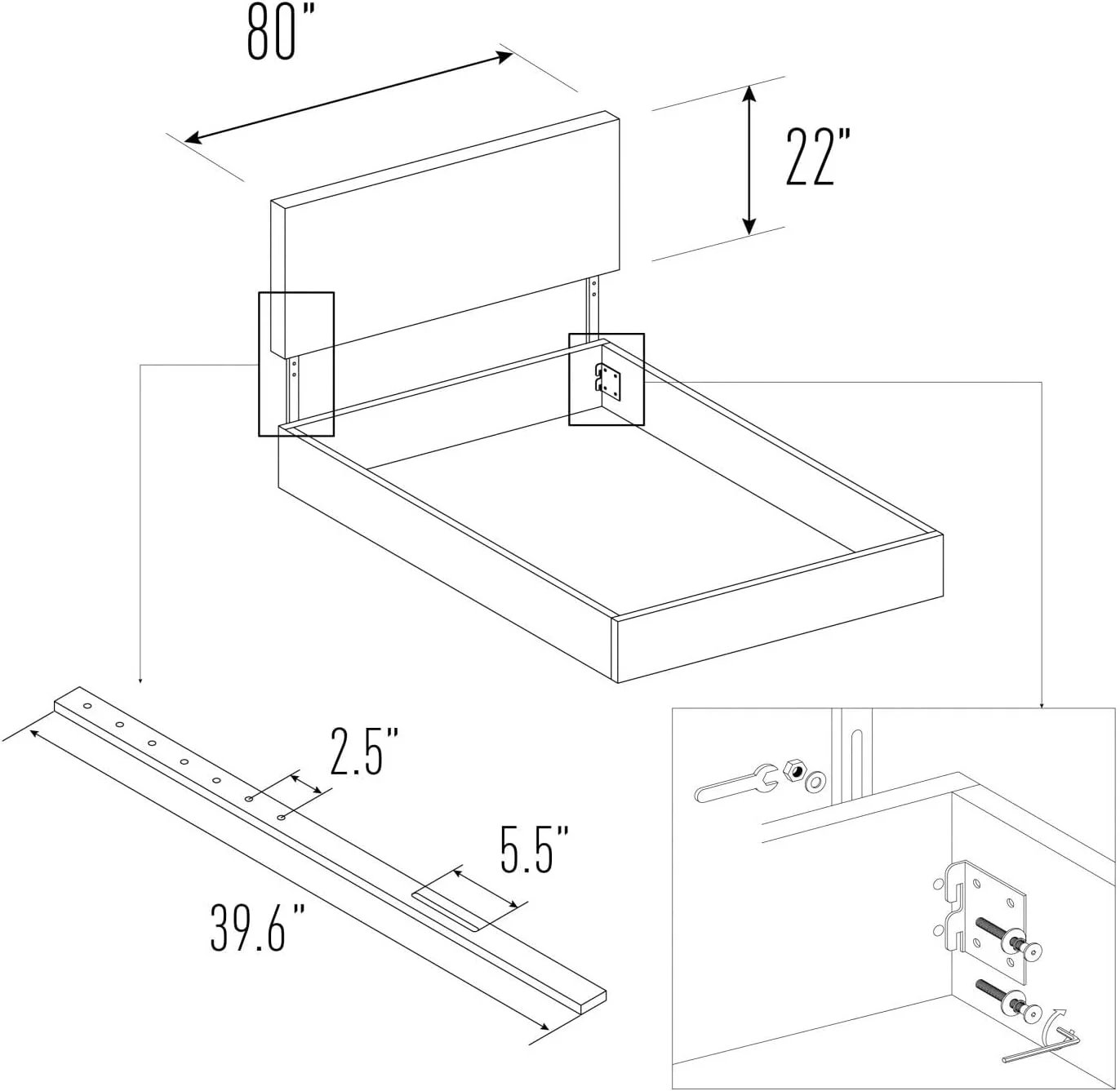 80"

22"

2.5"

5.5"

39.6"