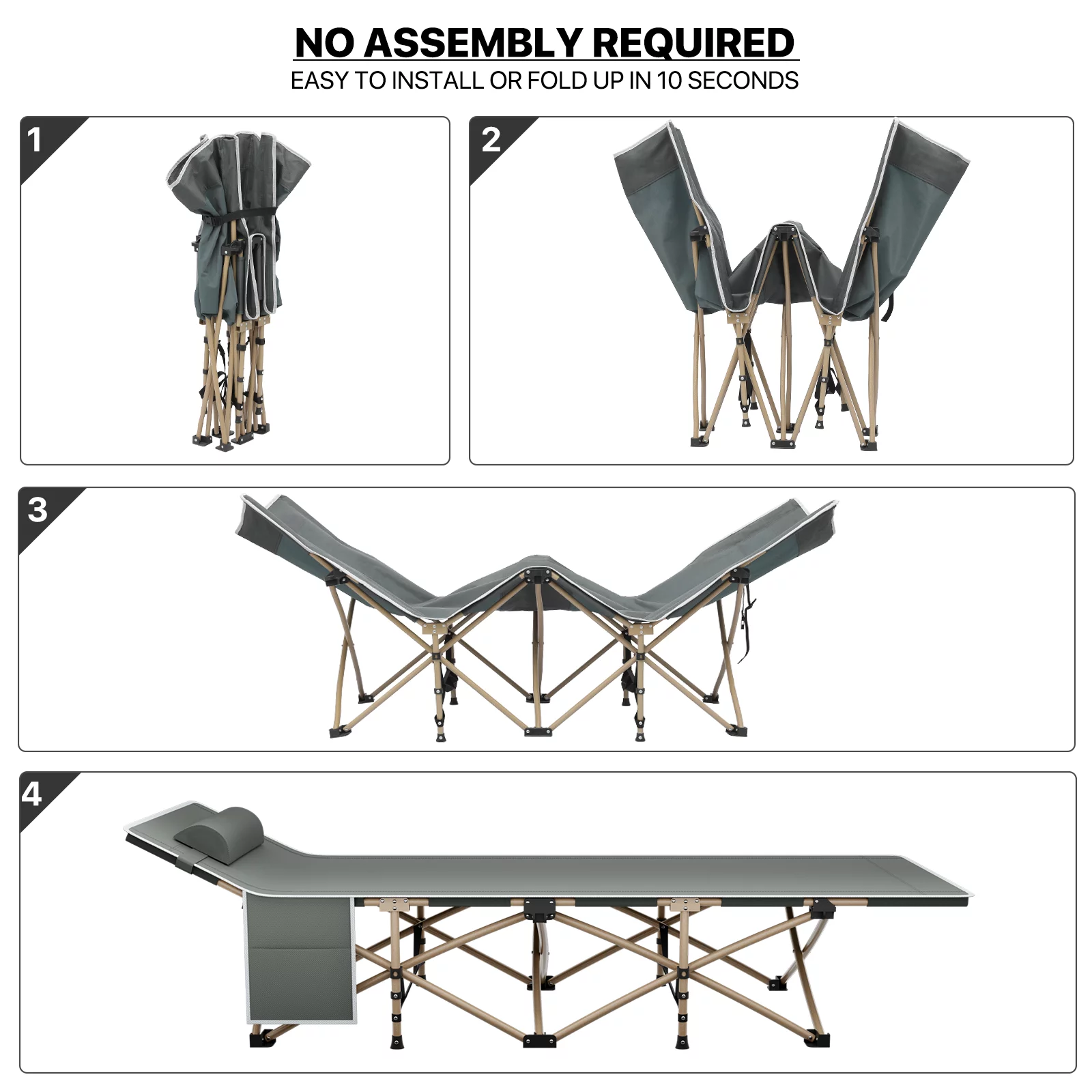 NO ASSEMBLY REQUIRED
EASY TO INSTALL OR FOLD UP IN 10 SECONDS

1

2

3

4