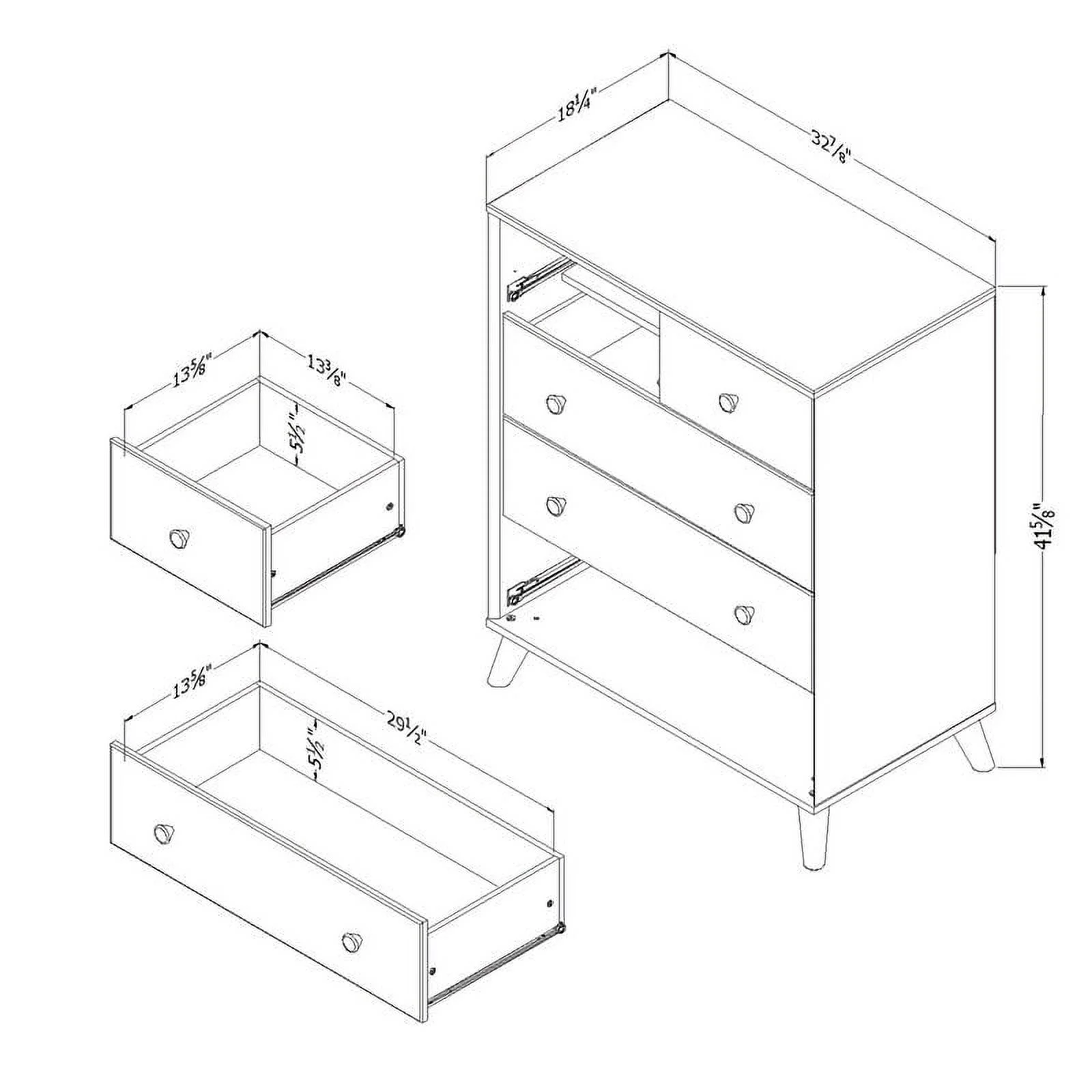 $18\frac{1}{4}$"

$32\frac{7}{8}$"

$41\frac{5}{8}$"

$13\frac{5}{8}$"

$13\frac{3}{8}$"

$5\frac{1}{2}$"

$13\frac{5}{8}$"

$29\frac{1}{2}$"

$5\frac{1}{2}$"