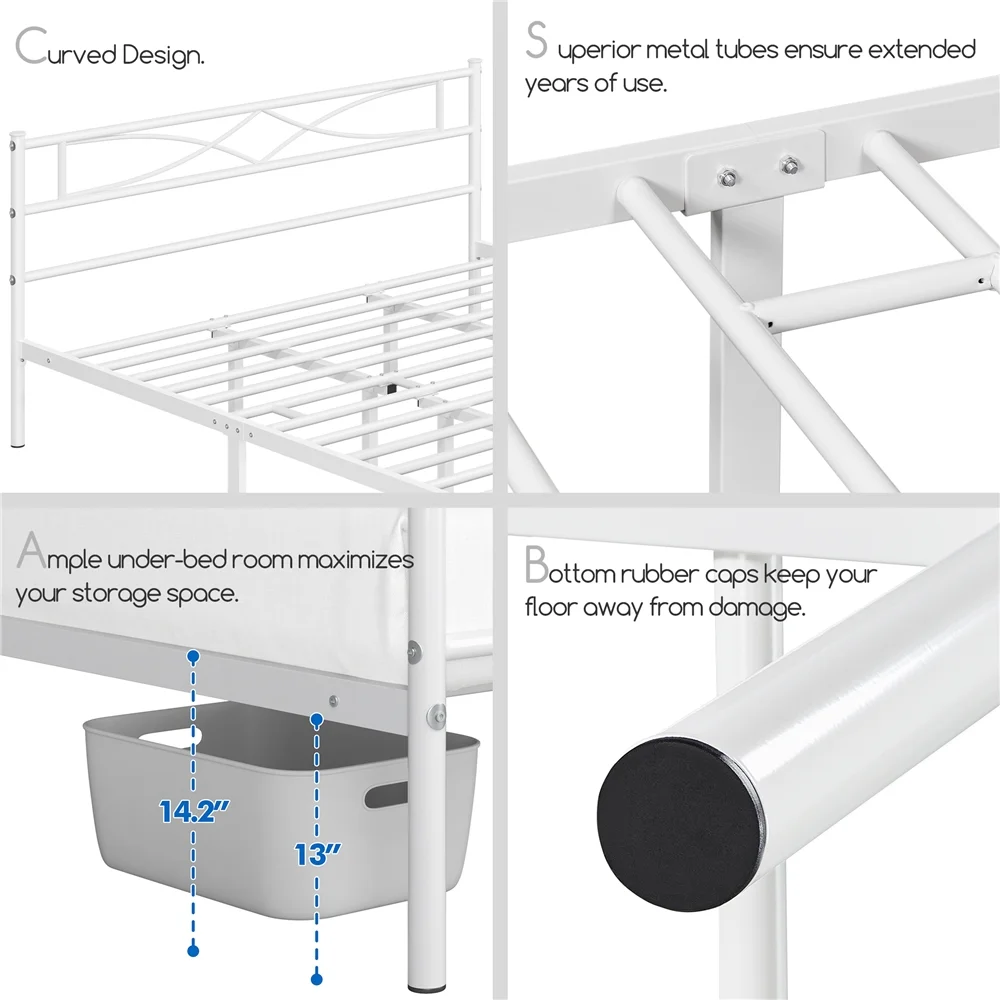 Curved Design.

Superior metal tubes ensure extended years of use.

Ample under-bed room maximizes your storage space.

14.2"

13"

Bottom rubber caps keep your floor away from damage.