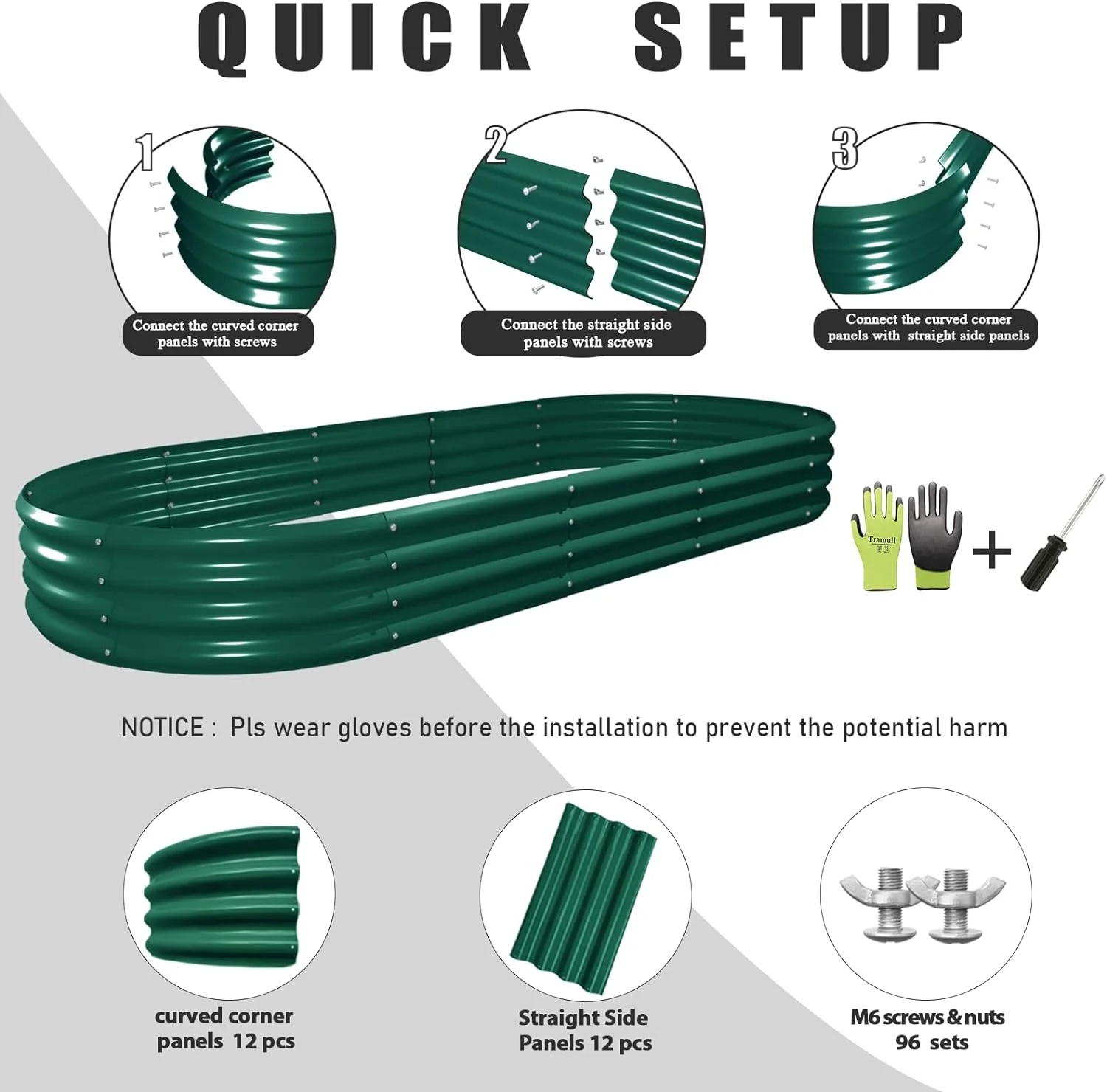 QUICK SETUP

1
Connect the curved corner panels with screws

2
Connect the straight side panels with screws

3
Connect the curved corner panels with straight side panels

Tramull

+

NOTICE : Pls wear gloves before the installation to prevent the potential harm

curved corner panels 12 pcs

Straight Side Panels 12 pcs

M6 screws & nuts 96 sets