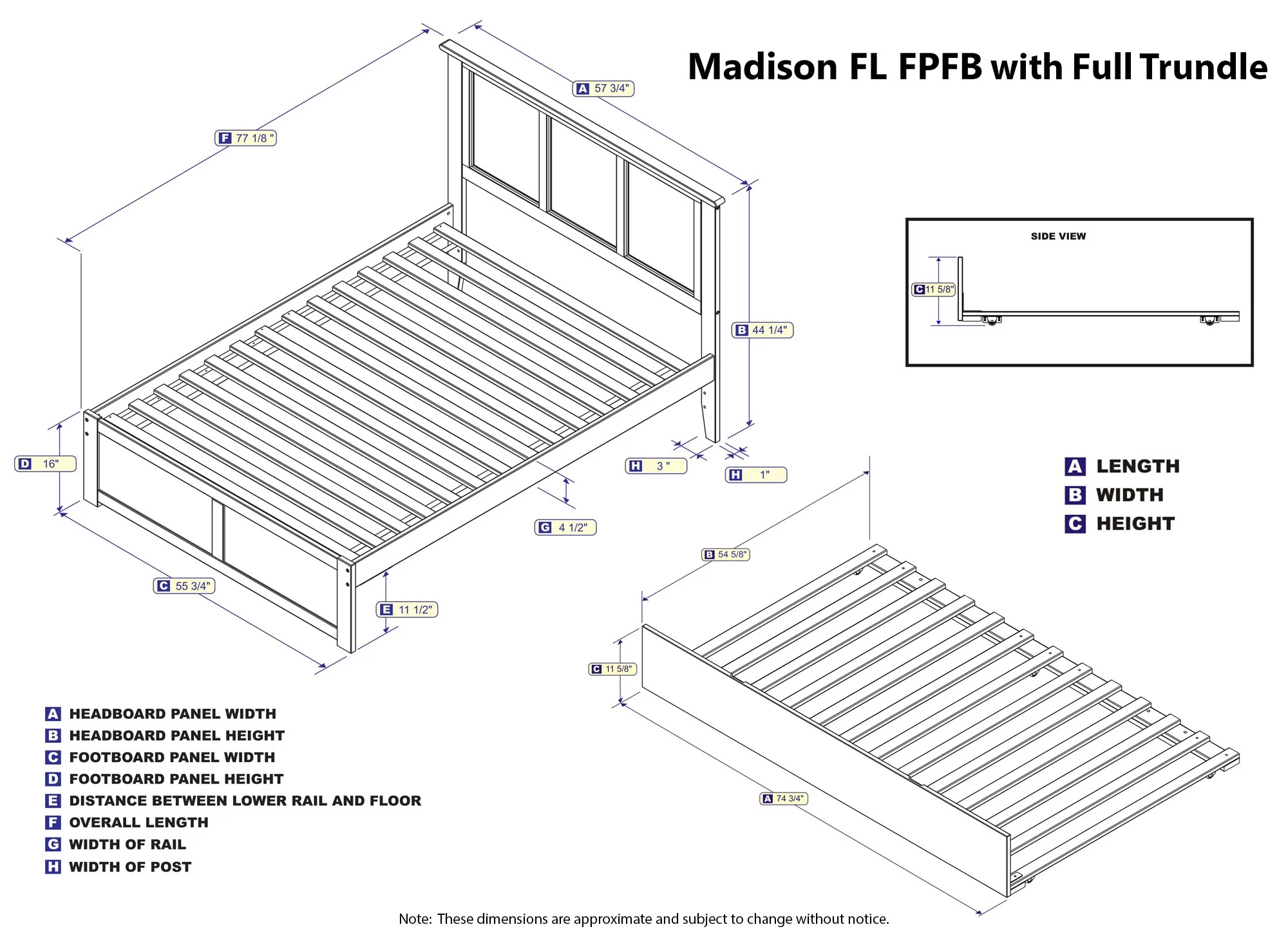 Madison FL FPFB with Full Trundle

A 57 3/4"

F 77 1/8 "

B 44 1/4"

D 16"

H 3 "

H 1"

G 4 1/2"

C 55 3/4"

E 11 1/2"

SIDE VIEW

C 11 5/8"

A LENGTH
B WIDTH
C HEIGHT

B 54 5/8"

C 11 5/8"

A 74 3/4"

A HEADBOARD PANEL WIDTH
B HEADBOARD PANEL HEIGHT
C FOOTBOARD PANEL WIDTH
D FOOTBOARD PANEL HEIGHT
E DISTANCE BETWEEN LOWER RAIL AND FLOOR
F OVERALL LENGTH
G WIDTH OF RAIL
H WIDTH OF POST

Note: These dimensions are approximate and subject to change without notice.