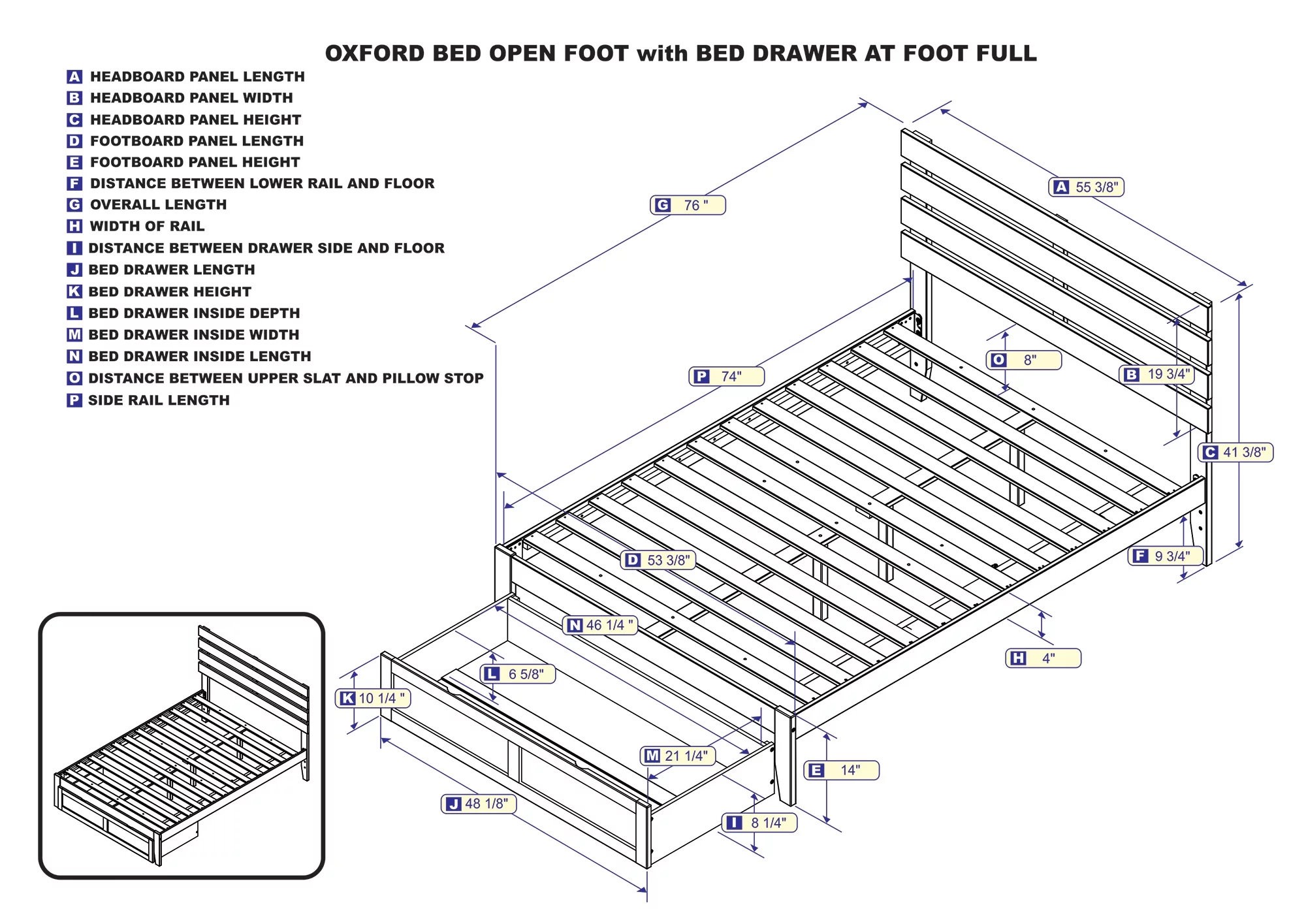 OXFORD BED OPEN FOOT with BED DRAWER AT FOOT FULL

A HEADBOARD PANEL LENGTH
B HEADBOARD PANEL WIDTH
C HEADBOARD PANEL HEIGHT
D FOOTBOARD PANEL LENGTH
E FOOTBOARD PANEL HEIGHT
F DISTANCE BETWEEN LOWER RAIL AND FLOOR
G OVERALL LENGTH
H WIDTH OF RAIL
I DISTANCE BETWEEN DRAWER SIDE AND FLOOR
J BED DRAWER LENGTH
K BED DRAWER HEIGHT
L BED DRAWER INSIDE DEPTH
M BED DRAWER INSIDE WIDTH
N BED DRAWER INSIDE LENGTH
O DISTANCE BETWEEN UPPER SLAT AND PILLOW STOP
P SIDE RAIL LENGTH

G 76 "
A 55 3/8"
P 74"
O 8"
B 19 3/4"
C 41 3/8"
D 53 3/8"
F 9 3/4"
N 46 1/4 "
H 4"
L 6 5/8"
K 10 1/4 "
M 21 1/4"
E 14"
J 48 1/8"
I 8 1/4"