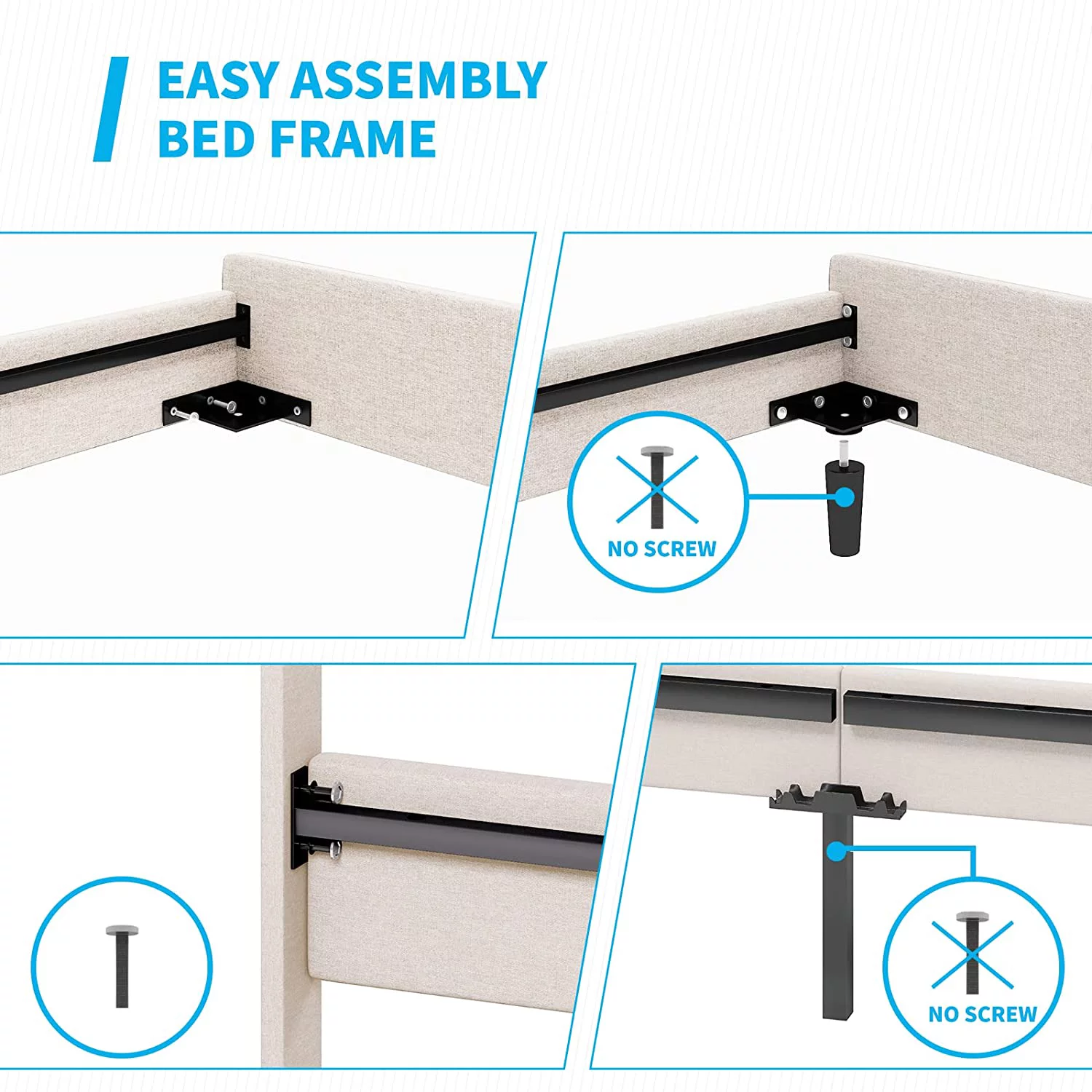 EASY ASSEMBLY
BED FRAME

NO SCREW

NO SCREW